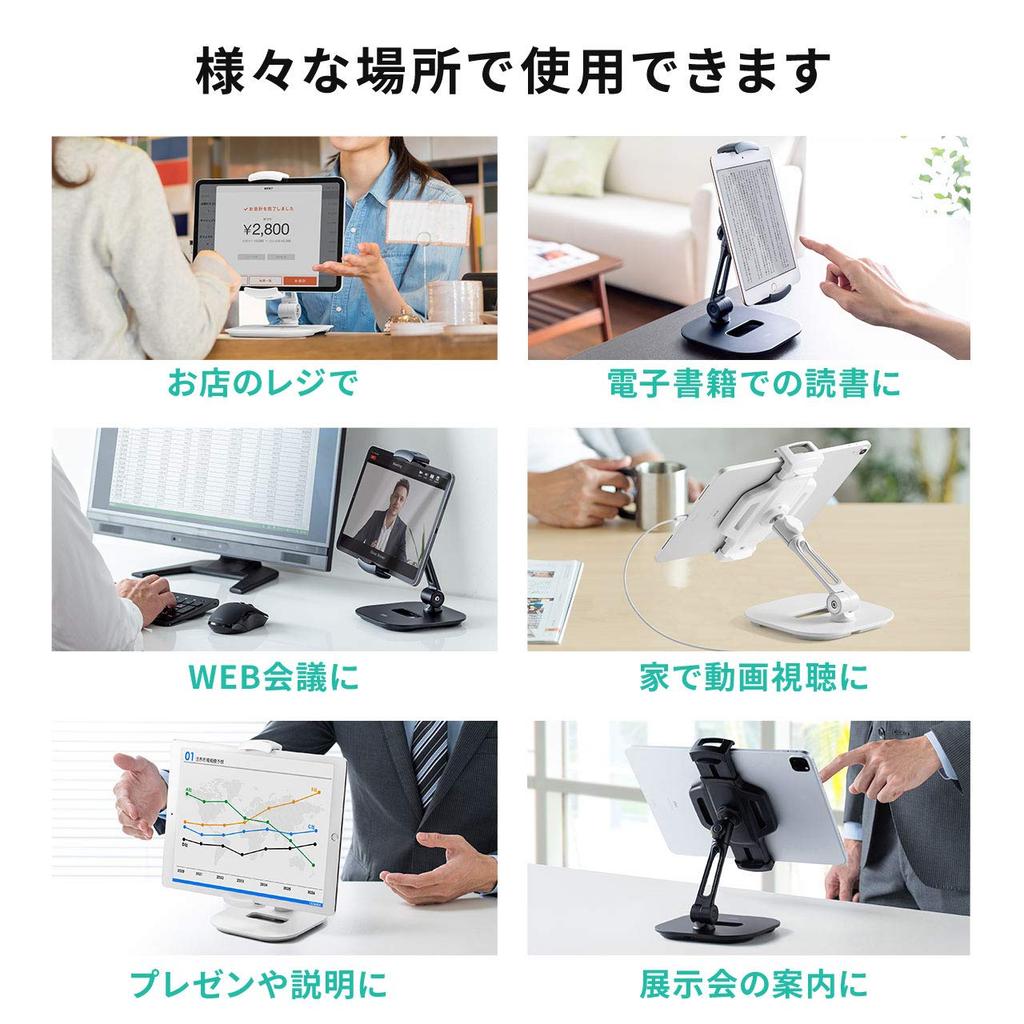 様々な場所で使用できます

お会計を完了しました
¥2,800

お店のレジで

電子書籍での読書に

WEB会議に

家で動画視聴に

01

プレゼンや説明に

展示会の案内に