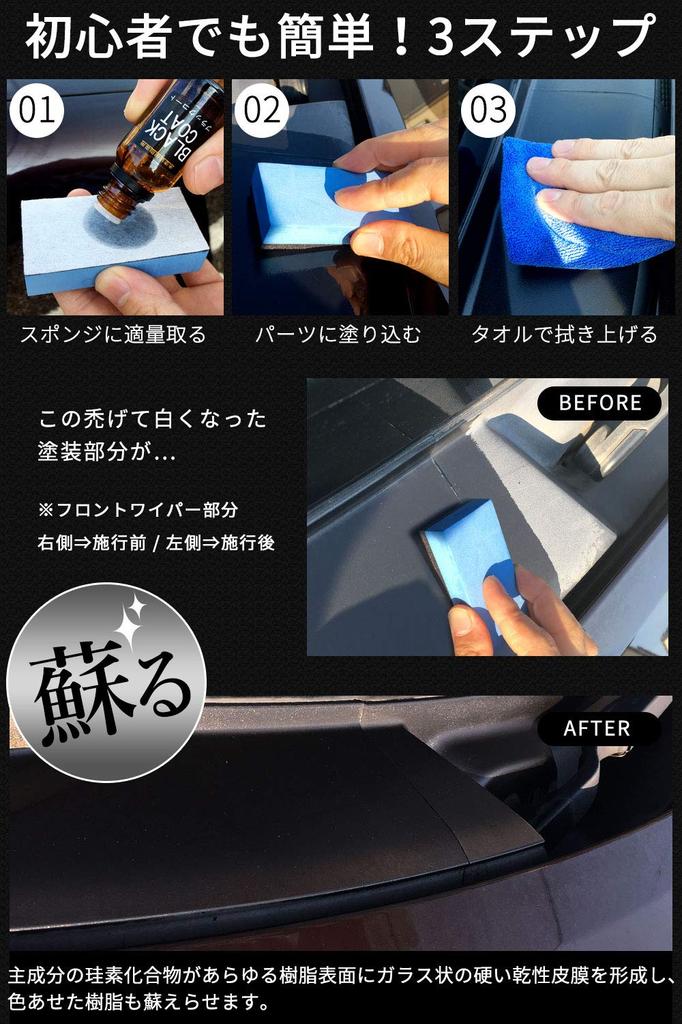 初心者でも簡単！3ステップ

01

BLACK COAT

スポンジに適量取る

02

パーツに塗り込む

03

タオルで拭き上げる

この禿げて白くなった塗装部分が…

※フロントワイパー部分
右側⇒施行前 / 左側⇒施行後

BEFORE

蘇る

AFTER

主成分の珪素化合物があらゆる樹脂表面にガラス状の硬い乾性皮膜を形成し、色あせた樹脂も蘇えらせます。