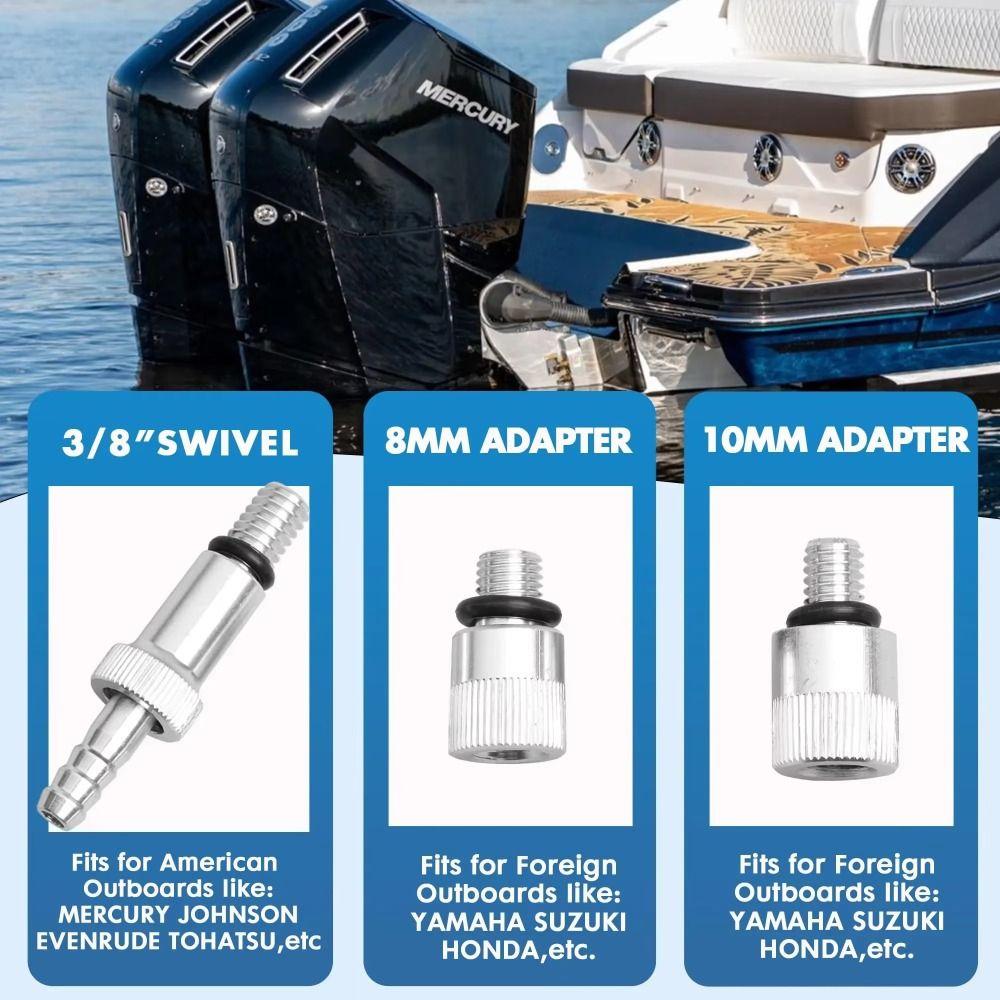 MERCURY

3/8"SWIVEL

Fits for American Outboards like: MERCURY JOHNSON EVENRUDE TOHATSU,etc

8MM ADAPTER

Fits for Foreign Outboards like: YAMAHA SUZUKI HONDA,etc.

10MM ADAPTER

Fits for Foreign Outboards like: YAMAHA SUZUKI HONDA,etc.