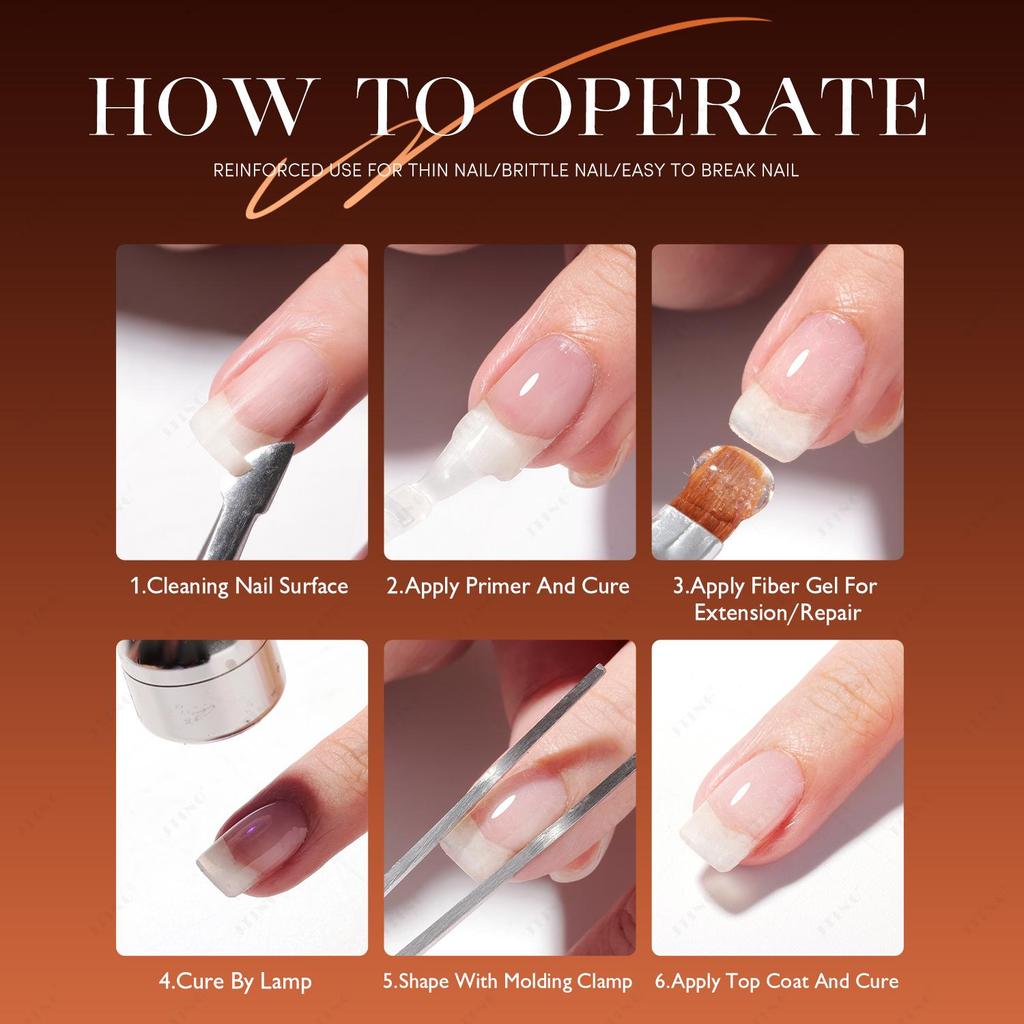 HOW TO OPERATE

REINFORCED USE FOR THIN NAIL/BRITTLE NAIL/EASY TO BREAK NAIL

1.Cleaning Nail Surface

2.Apply Primer And Cure

3.Apply Fiber Gel For Extension/Repair

4.Cure By Lamp

5.Shape With Molding Clamp

6.Apply Top Coat And Cure