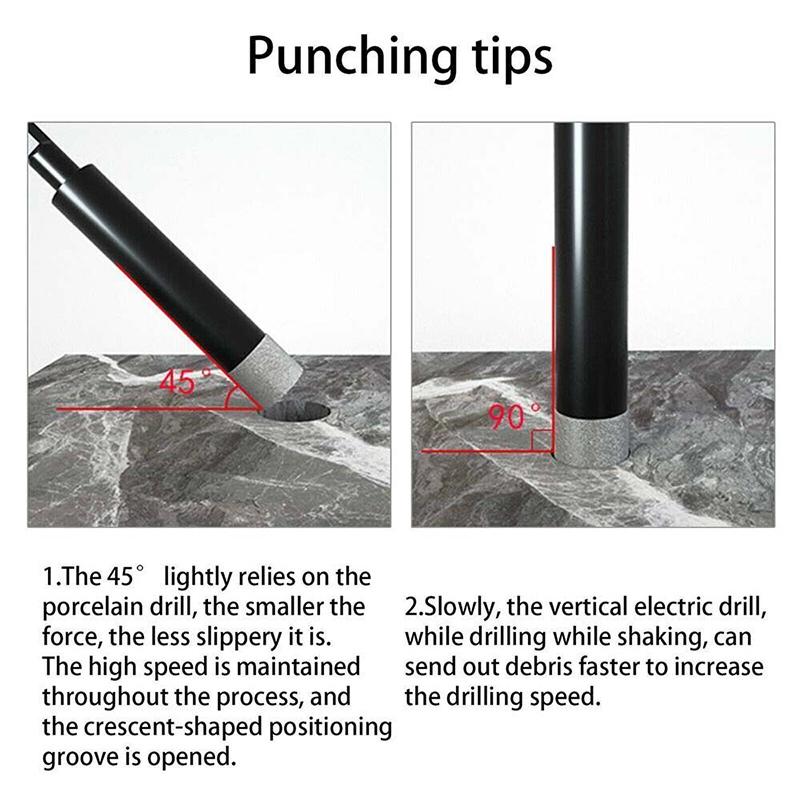 Punching tips

45°

90°

1.The 45° lightly relies on the porcelain drill, the smaller the force, the less slippery it is. The high speed is maintained throughout the process, and the crescent-shaped positioning groove is opened.

2.Slowly, the vertical electric drill, while drilling while shaking, can send out debris faster to increase the drilling speed.