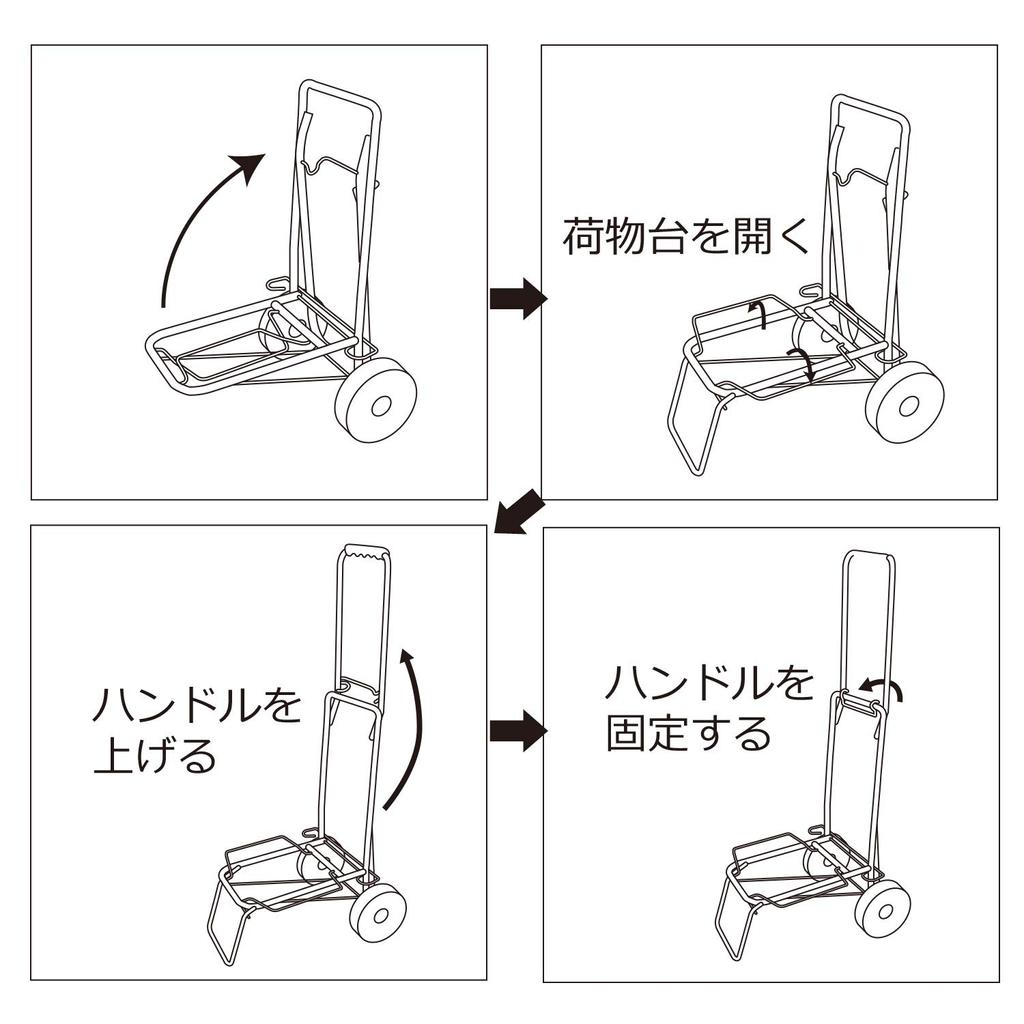 荷物台を開く

ハンドルを上げる

ハンドルを固定する