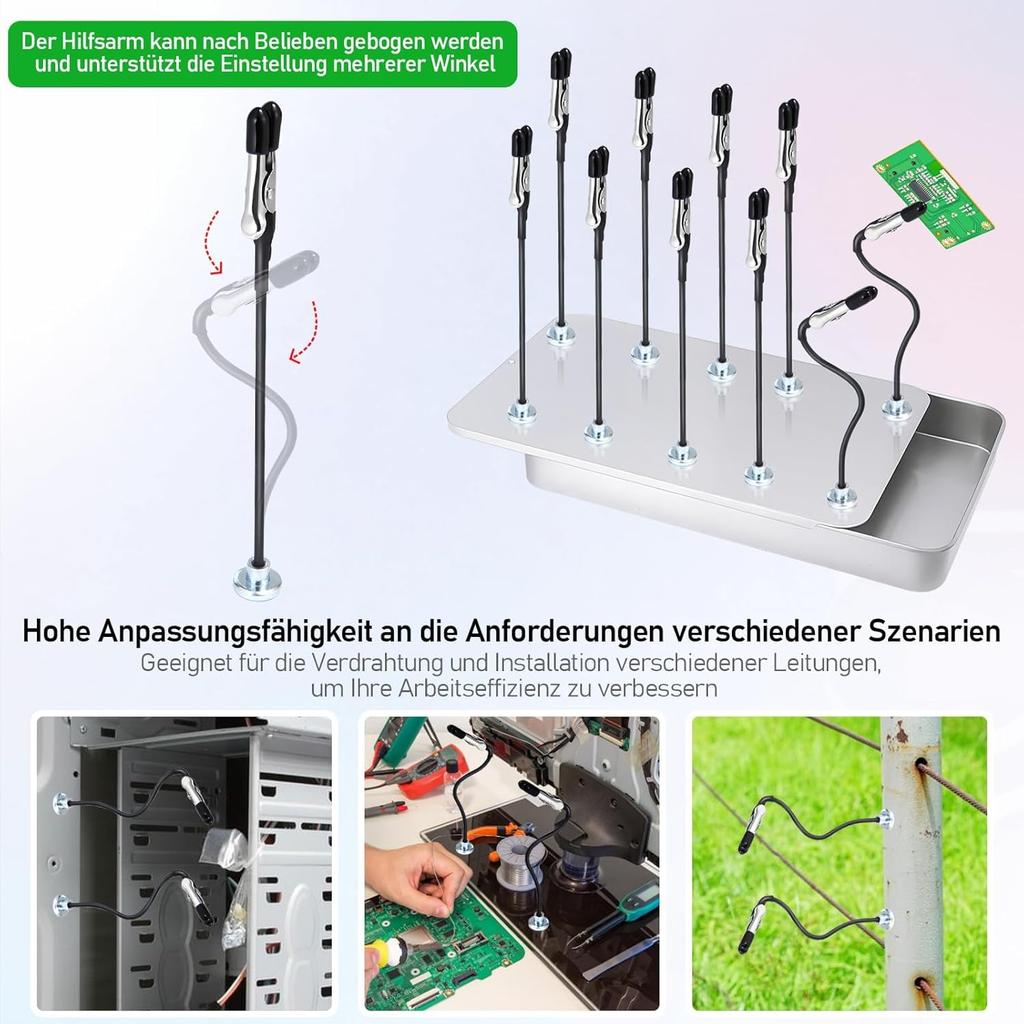 Der Hilfsarm kann nach Belieben gebogen werden und unterstützt die Einstellung mehrerer Winkel

Hohe Anpassungsfähigkeit an die Anforderungen verschiedener Szenarien

Geeignet für die Verdrahtung und Installation verschiedener Leitungen, um Ihre Arbeitseffizienz zu verbessern