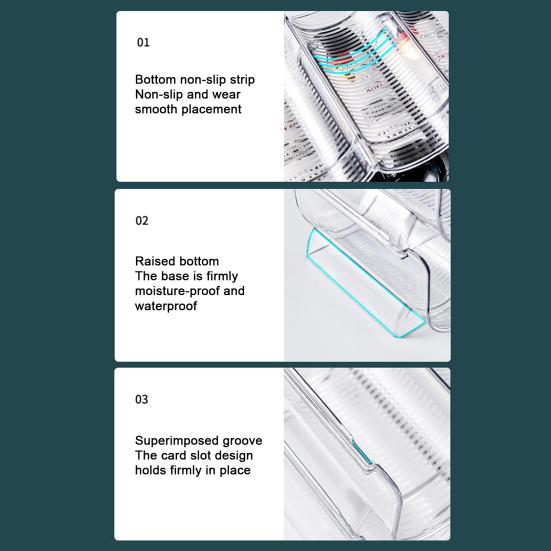 01

Bottom non-slip strip
Non-slip and wear
smooth placement

02

Raised bottom
The base is firmly
moisture-proof and
waterproof

03

Superimposed groove
The card slot design
holds firmly in place