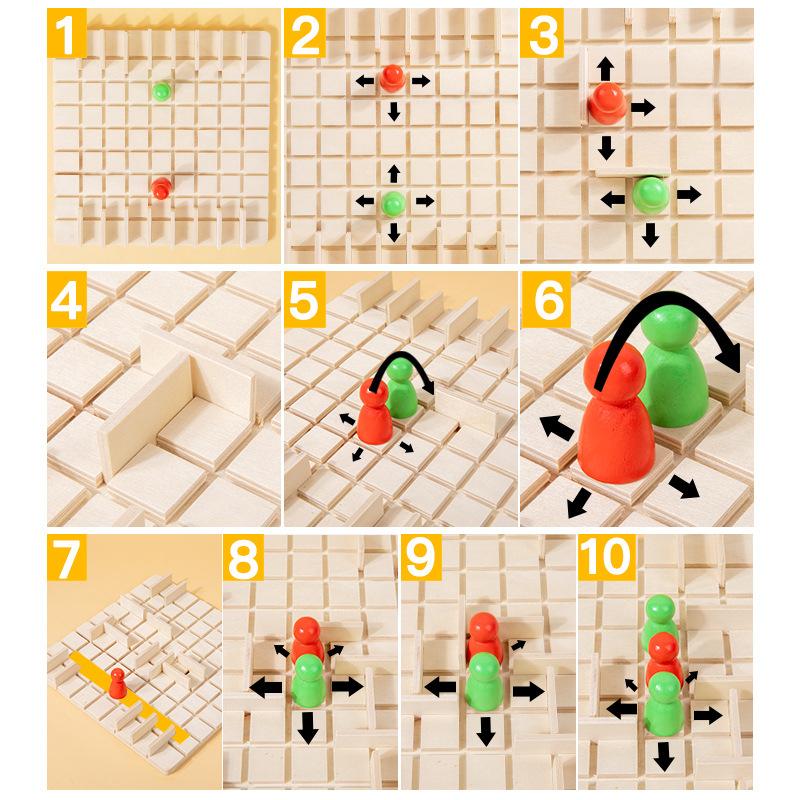 1
2
3
4
5
6
7
8
9
10