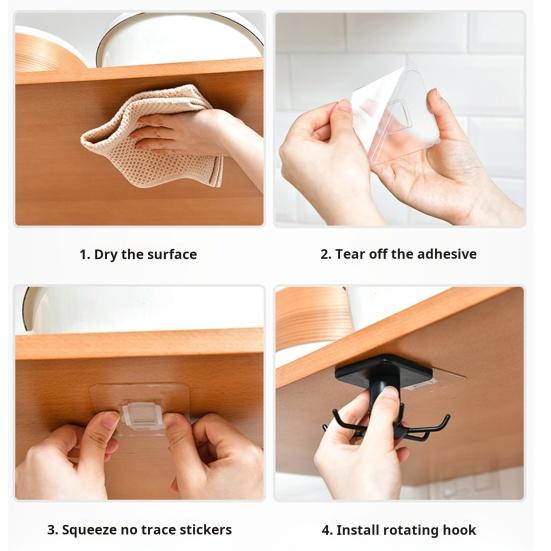 1. Dry the surface

2. Tear off the adhesive

3. Squeeze no trace stickers

4. Install rotating hook