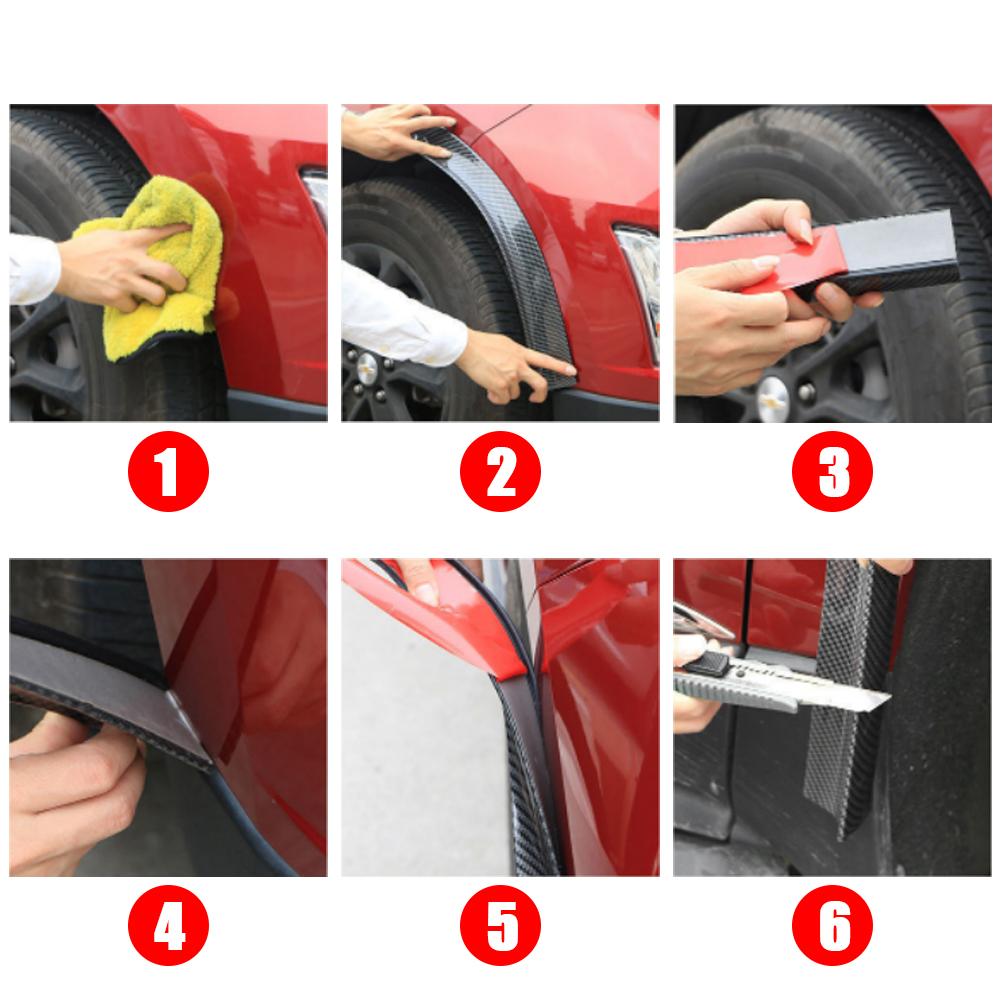 1

2

3

4

5

6