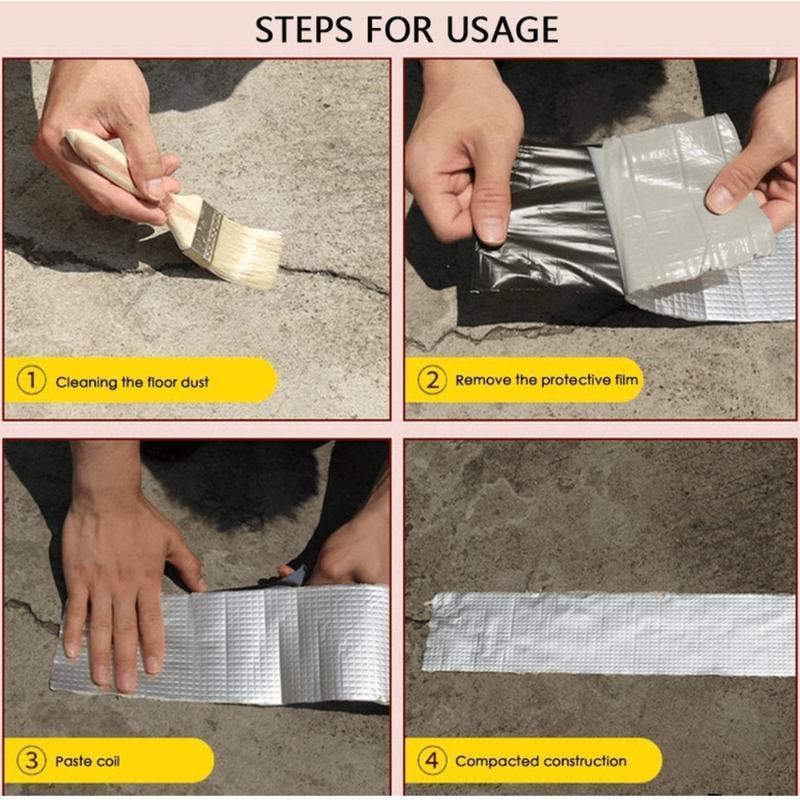 STEPS FOR USAGE

1 Cleaning the floor dust

2 Remove the protective film

3 Paste coil

4 Compacted construction