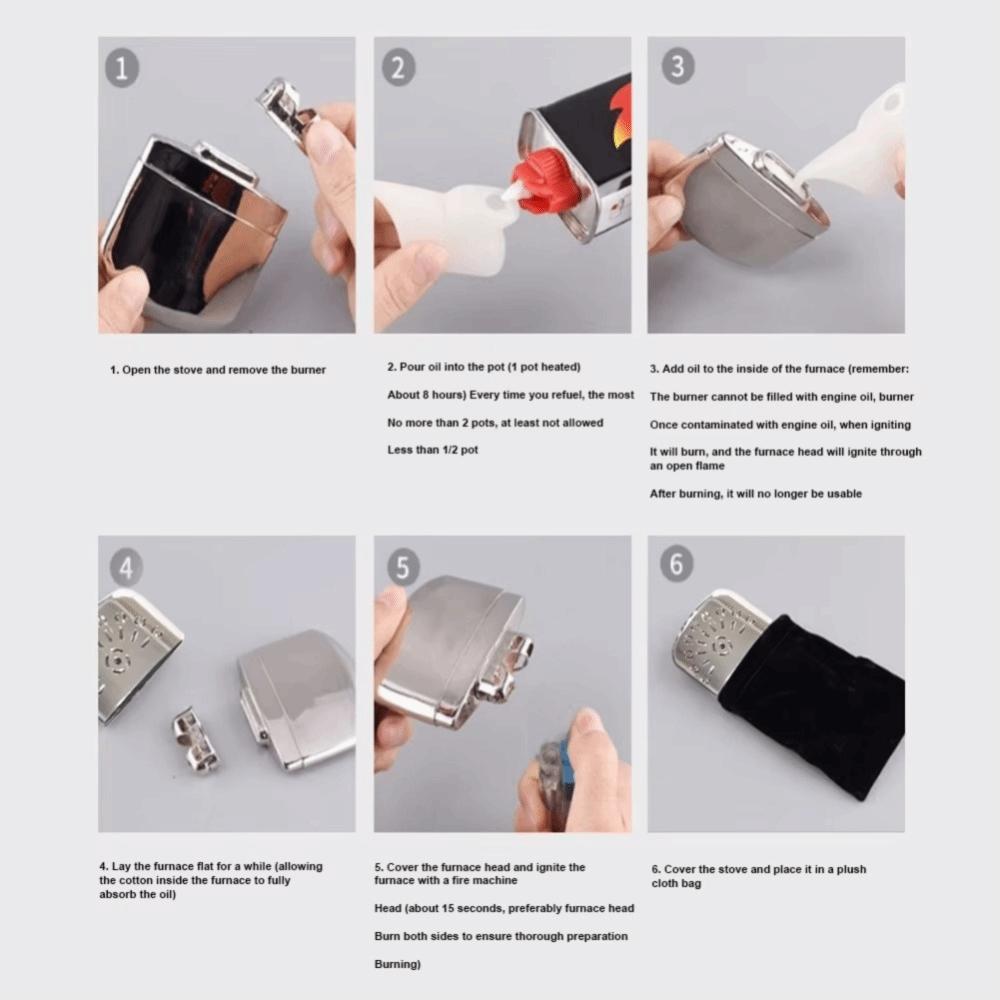 1

2

3

1. Open the stove and remove the burner

2. Pour oil into the pot (1 pot heated)

About 8 hours) Every time you refuel, the most

No more than 2 pots, at least not allowed

Less than 1/2 pot

3. Add oil to the inside of the furnace (remember:

The burner cannot be filled with engine oil, burner

Once contaminated with engine oil, when igniting

It will burn, and the furnace head will ignite through an open flame

After burning, it will no longer be usable

4

5

6

4. Lay the furnace flat for a while (allowing the cotton inside the furnace to fully absorb the oil)

5. Cover the furnace head and ignite the furnace with a fire machine

Head (about 15 seconds, preferably furnace head

Burn both sides to ensure thorough preparation

Burning)

6. Cover the stove and place it in a plush cloth bag