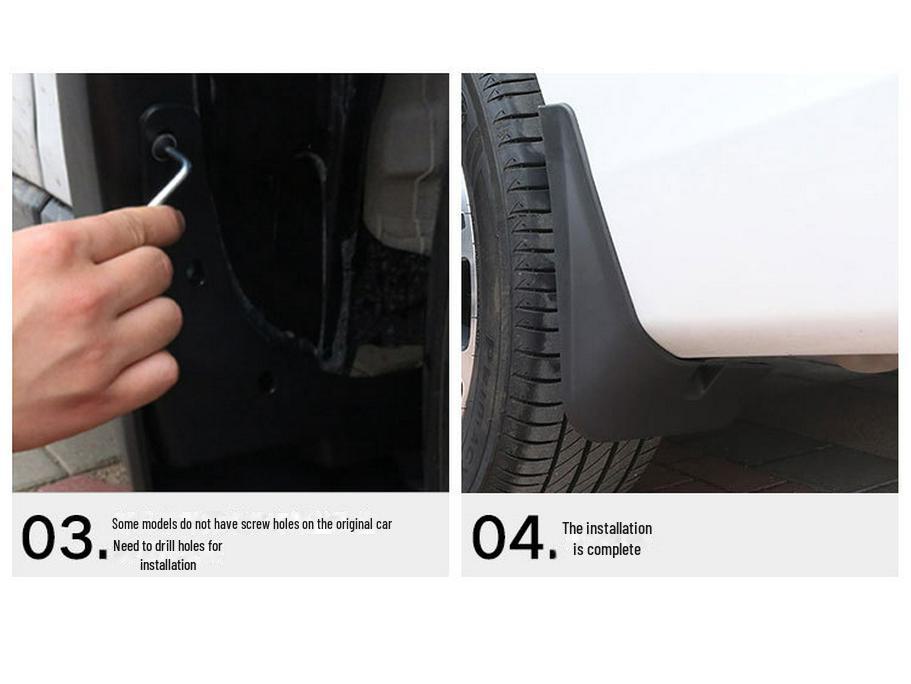 03. Some models do not have screw holes on the original car
Need to drill holes for
installation

04. The installation
is complete