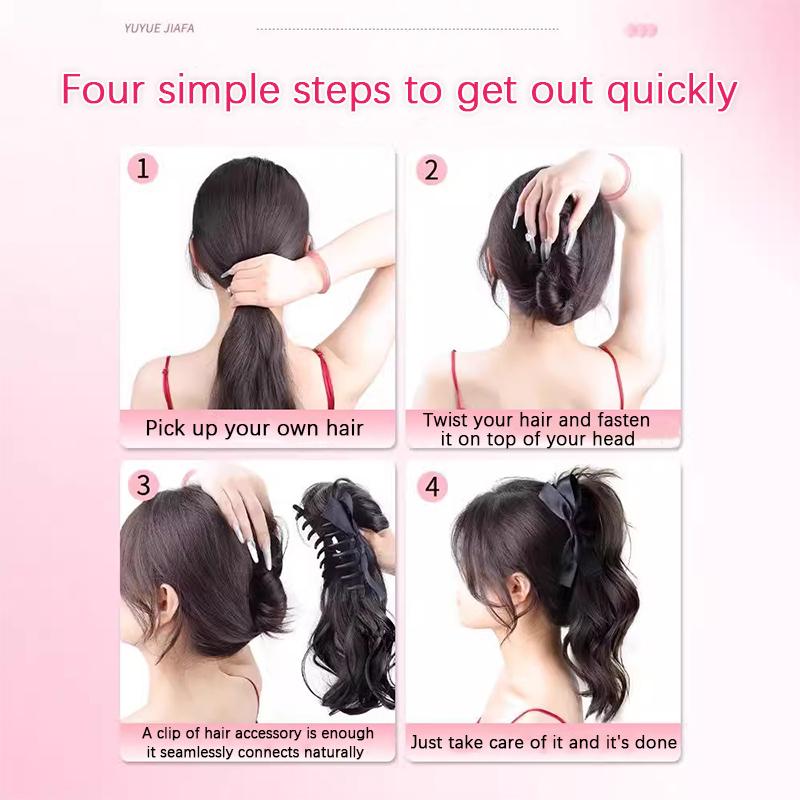 YUYUE JIAFA

Four simple steps to get out quickly

1

Pick up your own hair

2

Twist your hair and fasten it on top of your head

3

A clip of hair accessory is enough it seamlessly connects naturally

4

Just take care of it and it's done