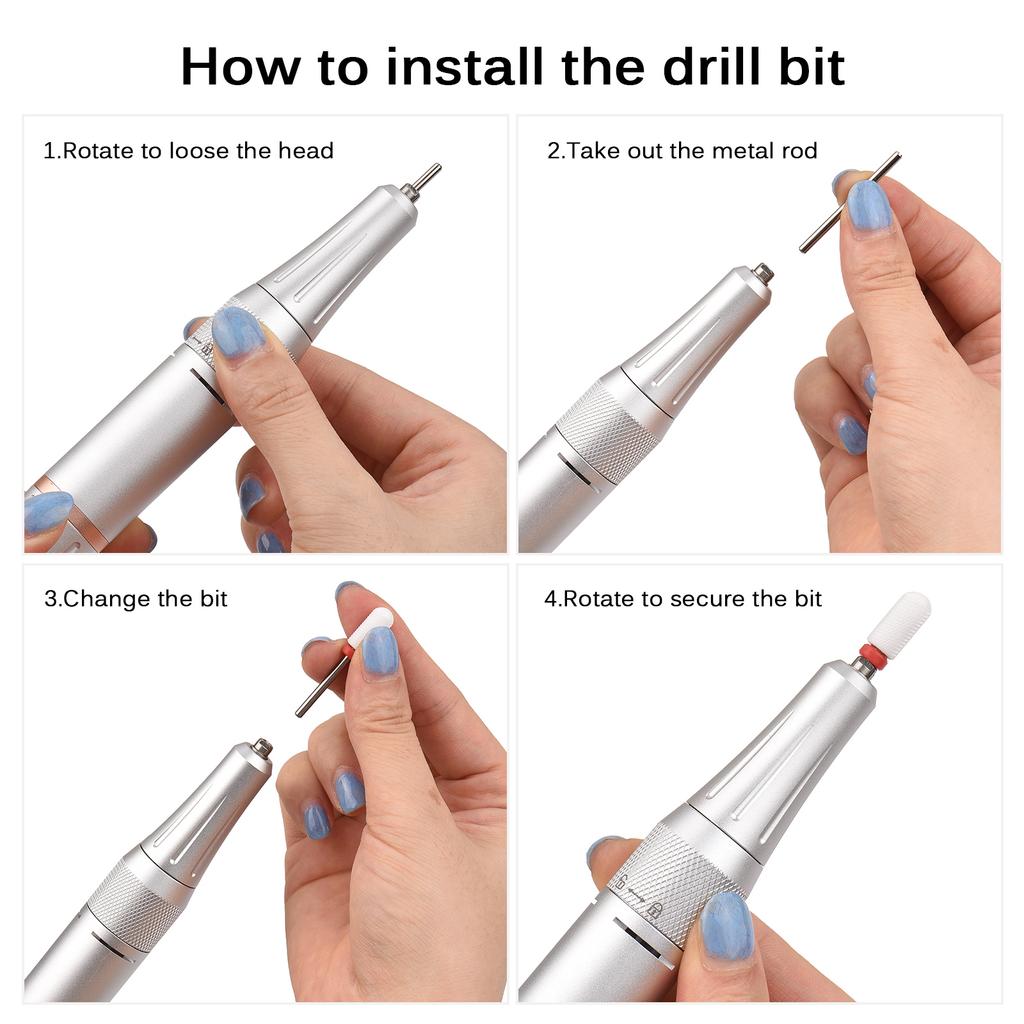 How to install the drill bit

1.Rotate to loose the head

2.Take out the metal rod

3.Change the bit

4.Rotate to secure the bit