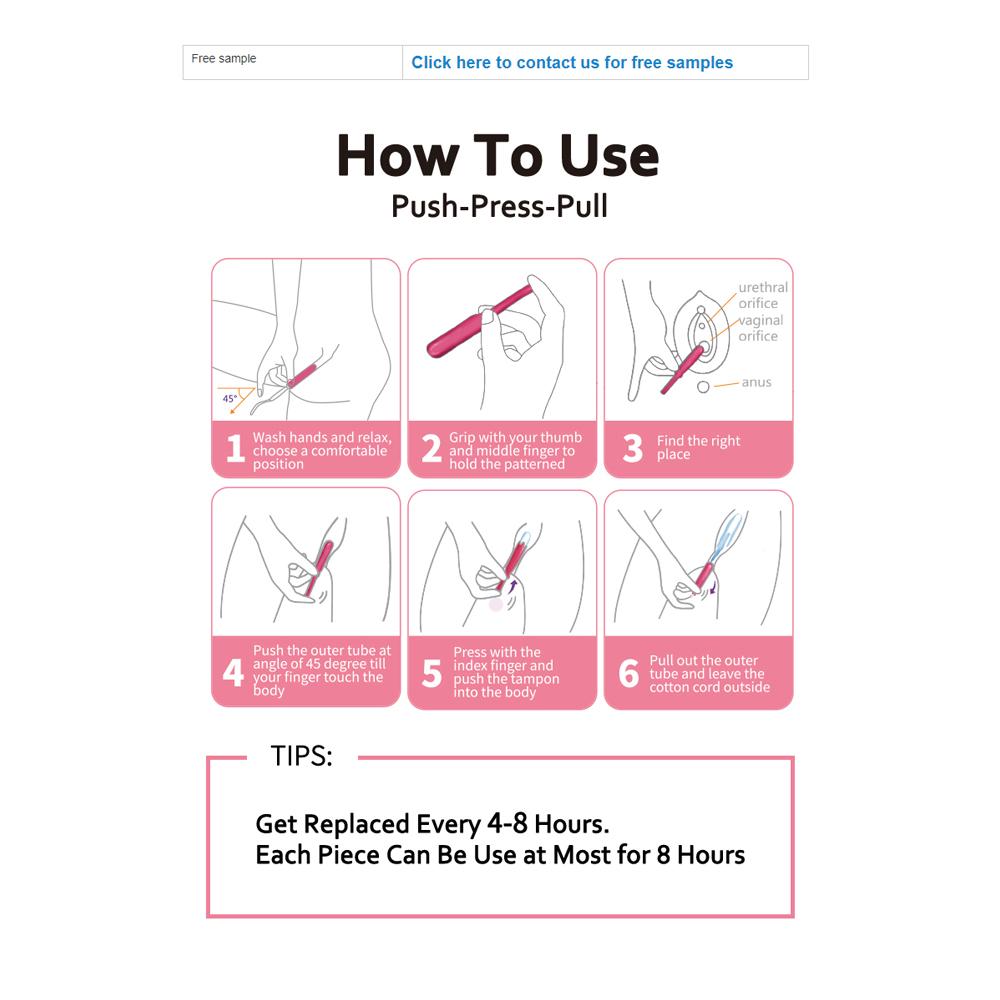 | Free sample | Click here to contact us for free samples |
|---|---|

How To Use
Push-Press-Pull

45°

1 Wash hands and relax, choose a comfortable position

2 Grip with your thumb and middle finger to hold the patterned

urethral orifice
vaginal orifice
anus

3 Find the right place

4 Push the outer tube at angle of 45 degree till your finger touch the body

5 Press with the index finger and push the tampon into the body

6 Pull out the outer tube and leave the cotton cord outside

TIPS:

Get Replaced Every 4-8 Hours.
Each Piece Can Be Use at Most for 8 Hours