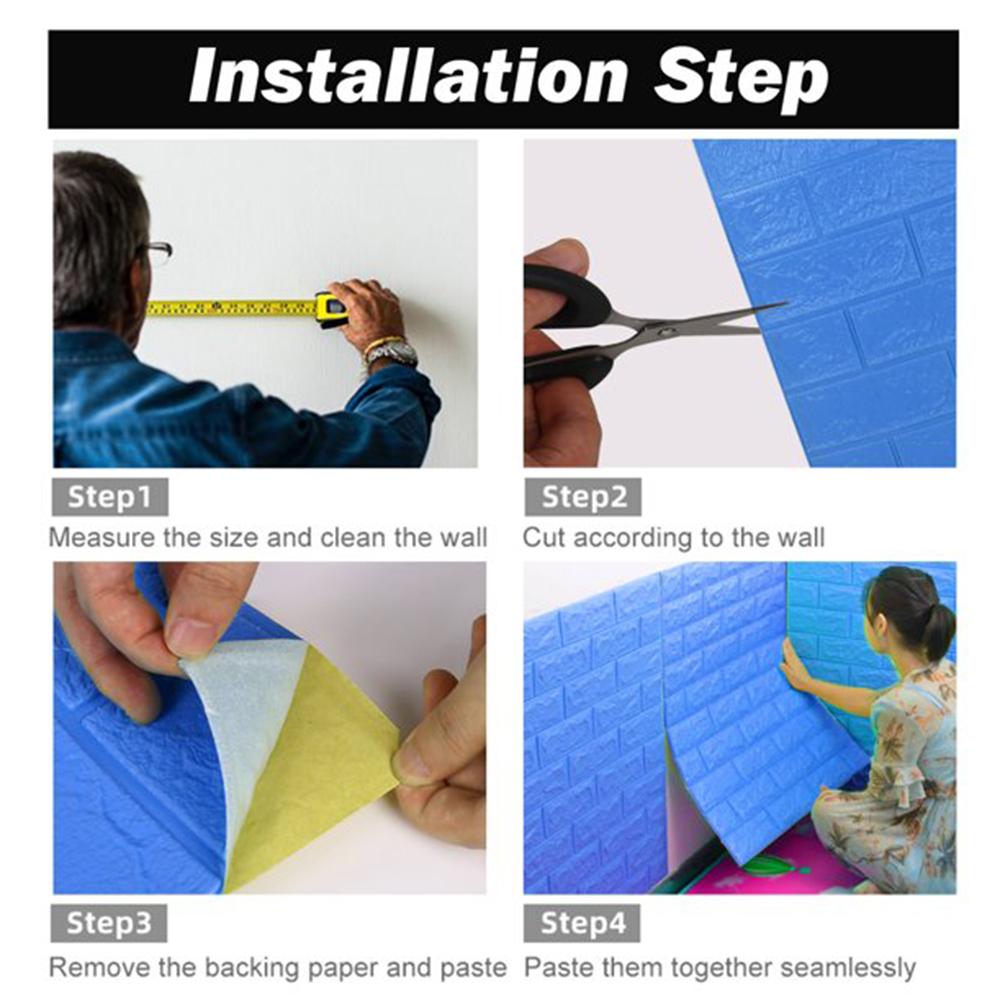 Installation Step

Step1
Measure the size and clean the wall

Step2
Cut according to the wall

Step3
Remove the backing paper and paste

Step4
Paste them together seamlessly