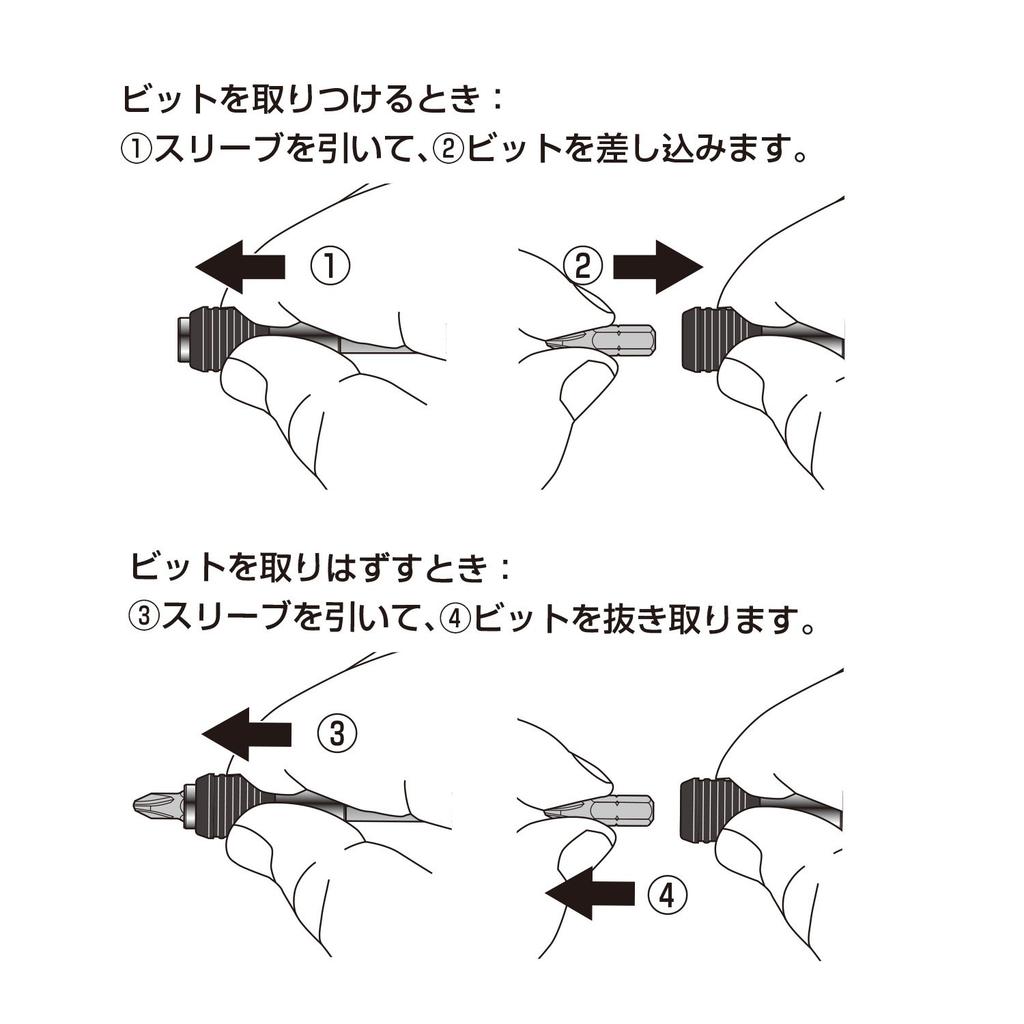 ビットを取りつけるとき：
①スリーブを引いて、②ビットを差し込みます。

①

②

ビットを取りはずすとき：
③スリーブを引いて、④ビットを抜き取ります。

③

④