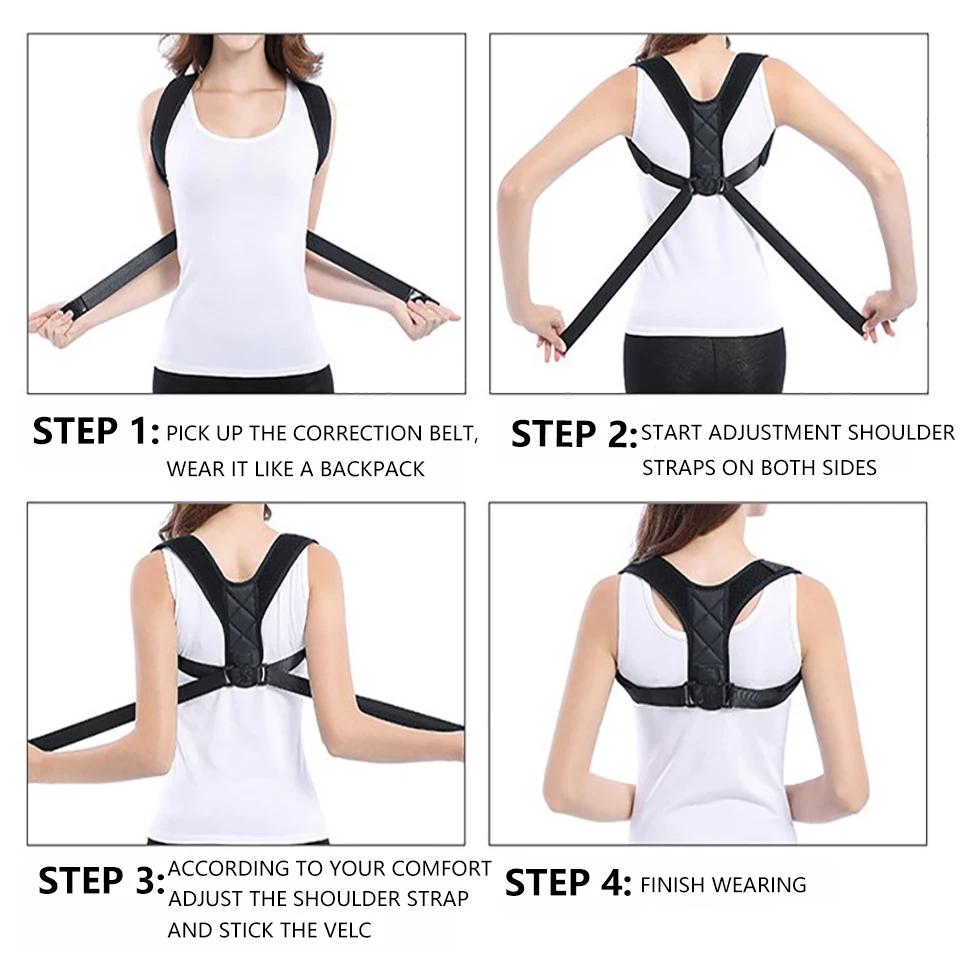 STEP 1: PICK UP THE CORRECTION BELT, WEAR IT LIKE A BACKPACK

STEP 2: START ADJUSTMENT SHOULDER STRAPS ON BOTH SIDES

STEP 3: ACCORDING TO YOUR COMFORT ADJUST THE SHOULDER STRAP AND STICK THE VELC

STEP 4: FINISH WEARING