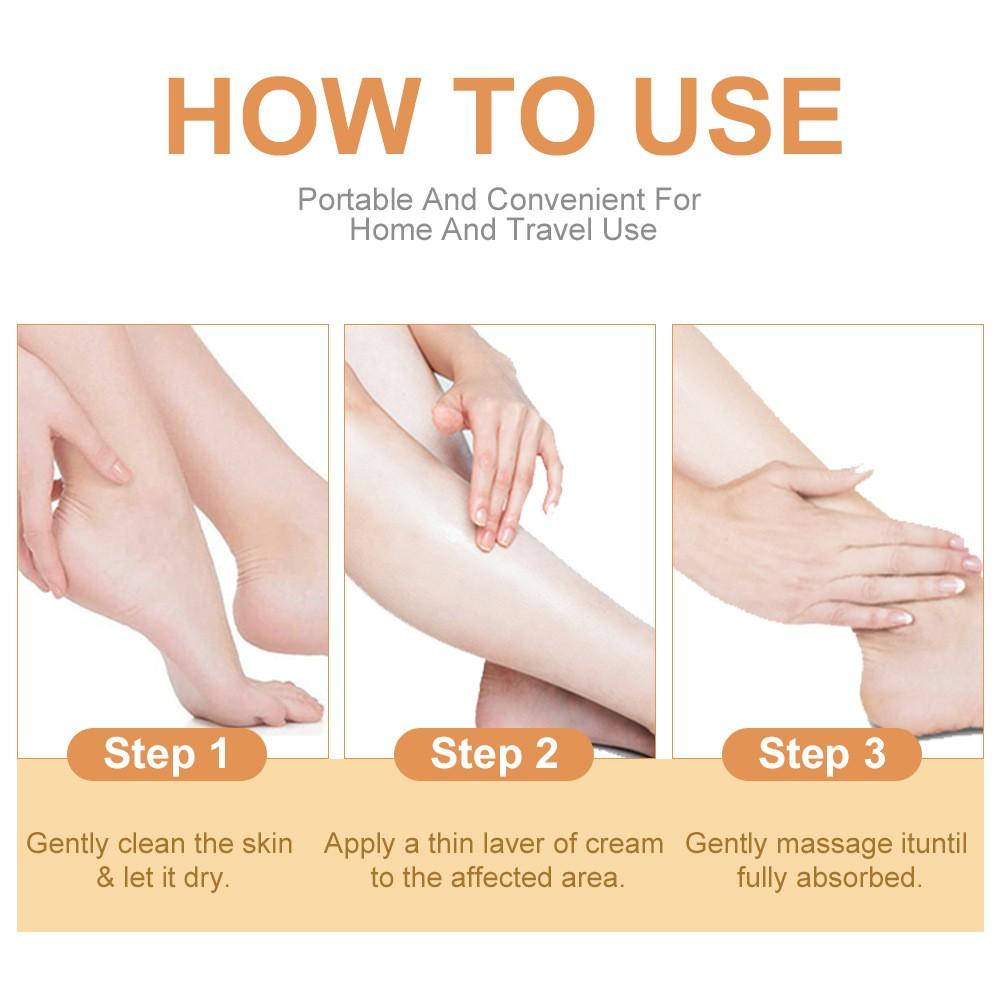 HOW TO USE

Portable And Convenient For Home And Travel Use

Step 1

Gently clean the skin & let it dry.

Step 2

Apply a thin laver of cream to the affected area.

Step 3

Gently massage ituntil fully absorbed.