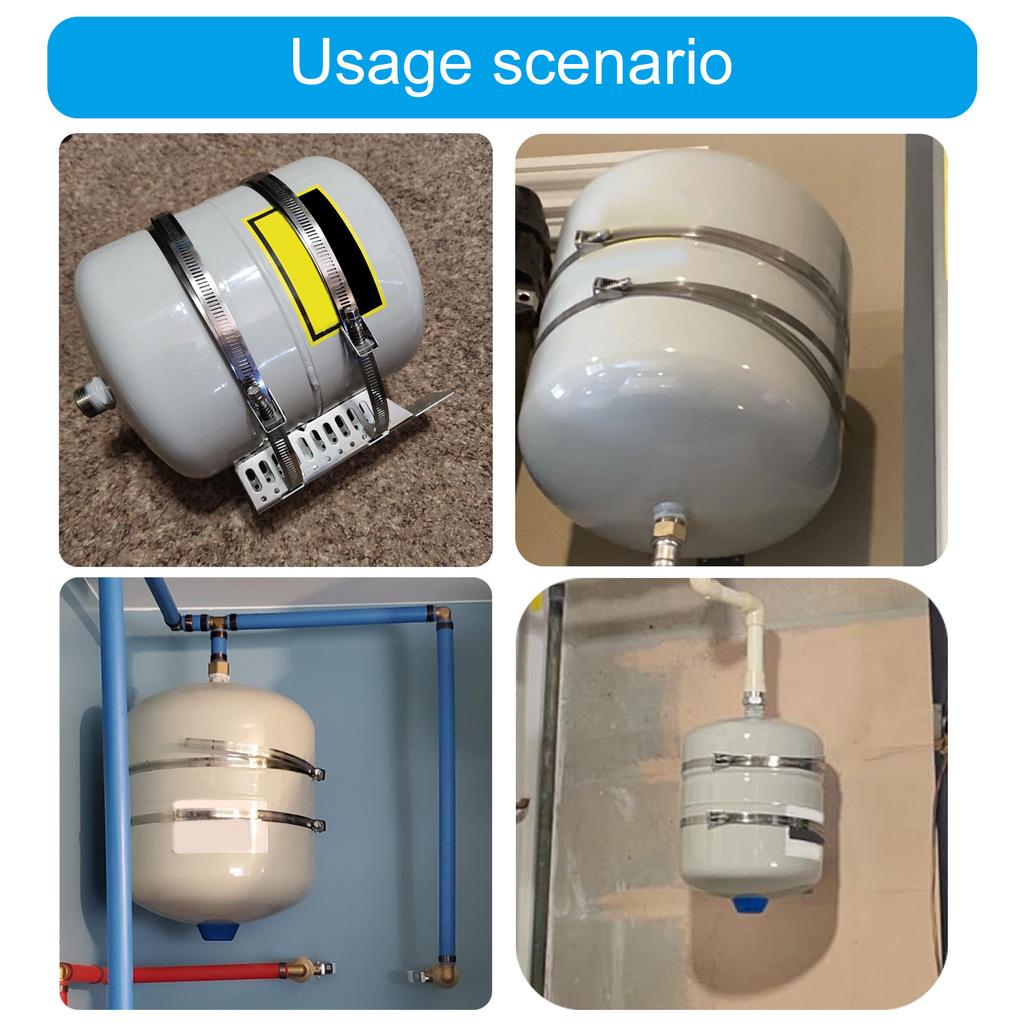 Usage scenario