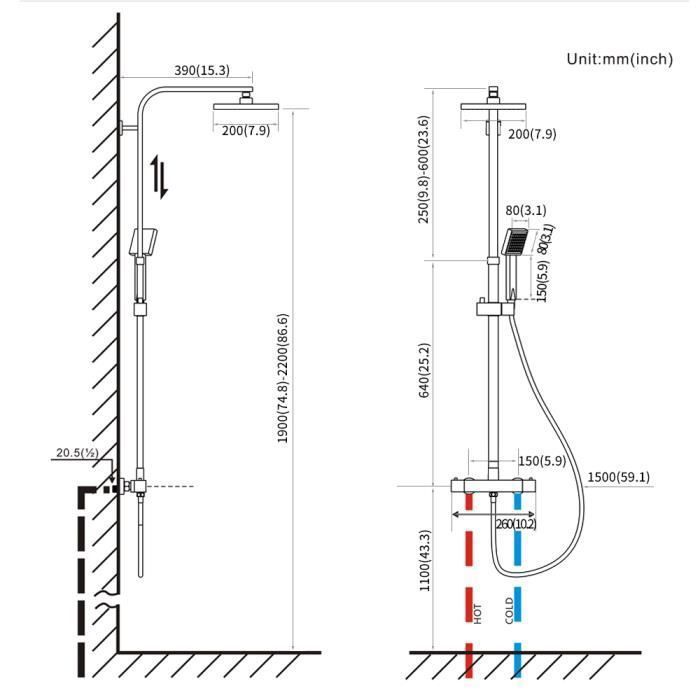 Unit:mm(inch)

390(15.3)

200(7.9)

1900(74.8)-2200(86.6)

20.5(½)

250(9.8)-600(23.6)

200(7.9)

80(3.1)

80(3.1)

150(5.9)

640(25.2)

150(5.9)

1500(59.1)

260(10.2)

1100(43.3)

HOT

COLD