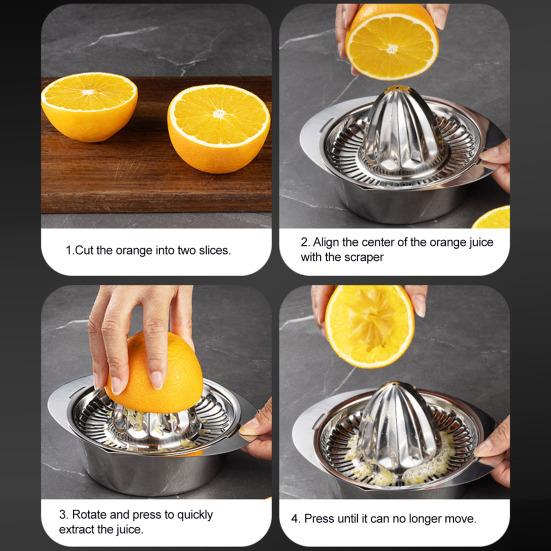 1.Cut the orange into two slices.

2. Align the center of the orange juice with the scraper

3. Rotate and press to quickly extract the juice.

4. Press until it can no longer move.