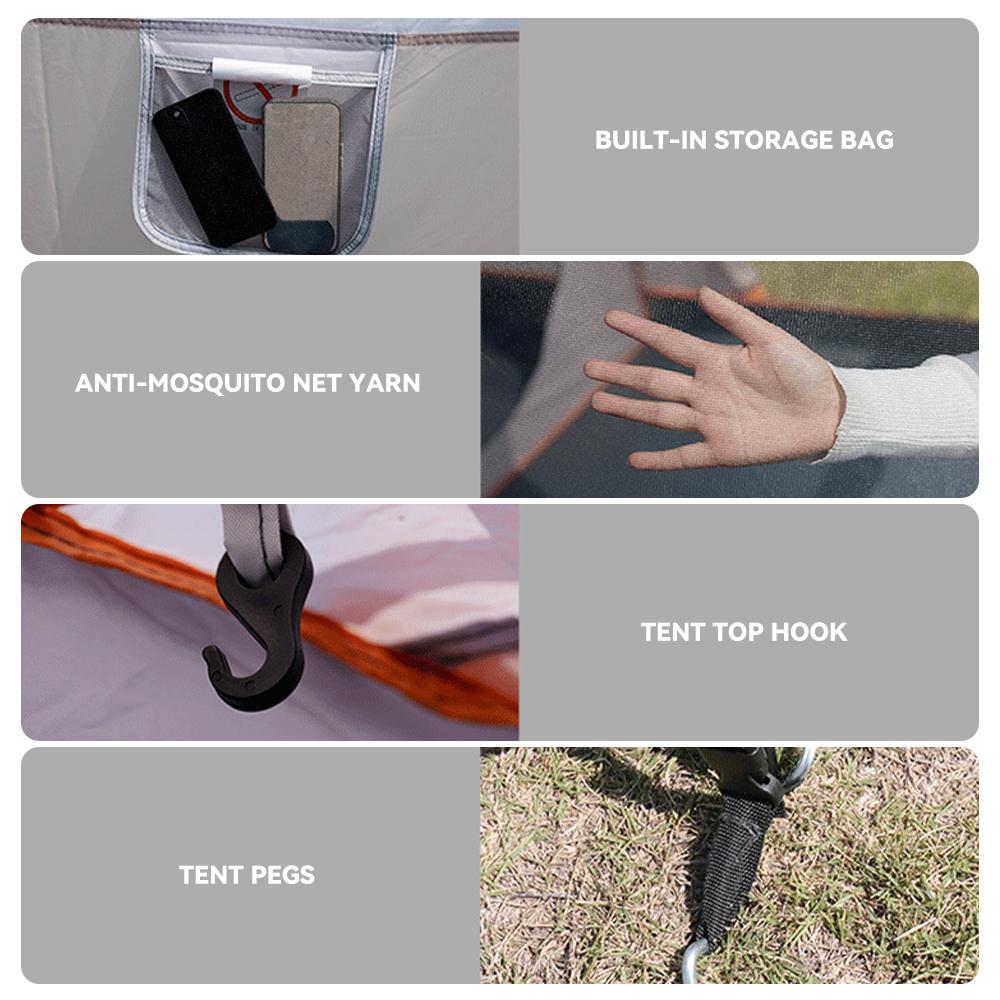 BUILT-IN STORAGE BAG

ANTI-MOSQUITO NET YARN

TENT TOP HOOK

TENT PEGS