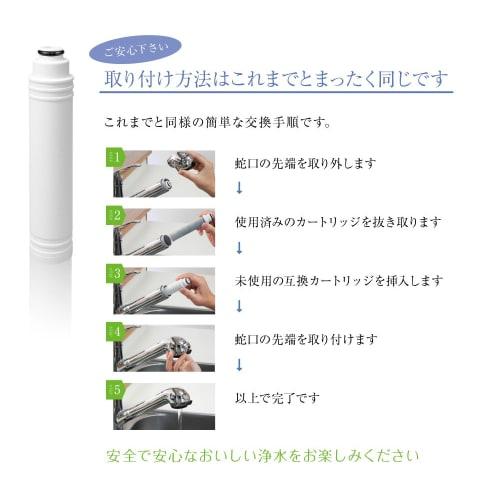 ご安心下さい

取り付け方法はこれまでとまったく同じです

これまでと同様の簡単な交換手順です。

1
蛇口の先端を取り外します
↓

2
使用済みのカートリッジを抜き取ります
↓

3
未使用の互換カートリッジを挿入します
↓

4
蛇口の先端を取り付けます
↓

5
以上で完了です

安全で安心なおいしい浄水をお楽しみください