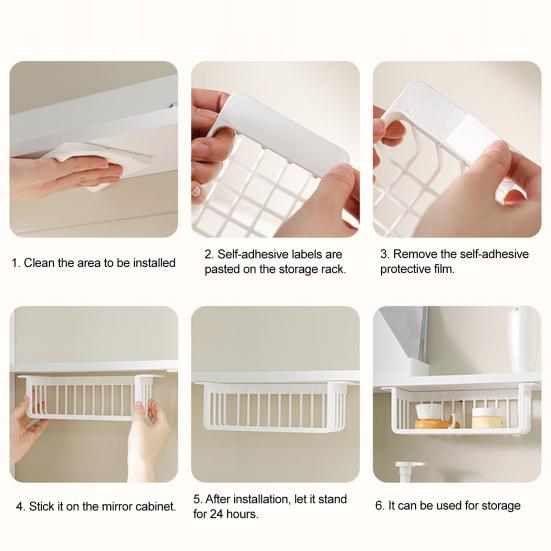 1. Clean the area to be installed

2. Self-adhesive labels are pasted on the storage rack.

3. Remove the self-adhesive protective film.

4. Stick it on the mirror cabinet.

5. After installation, let it stand for 24 hours.

6. It can be used for storage