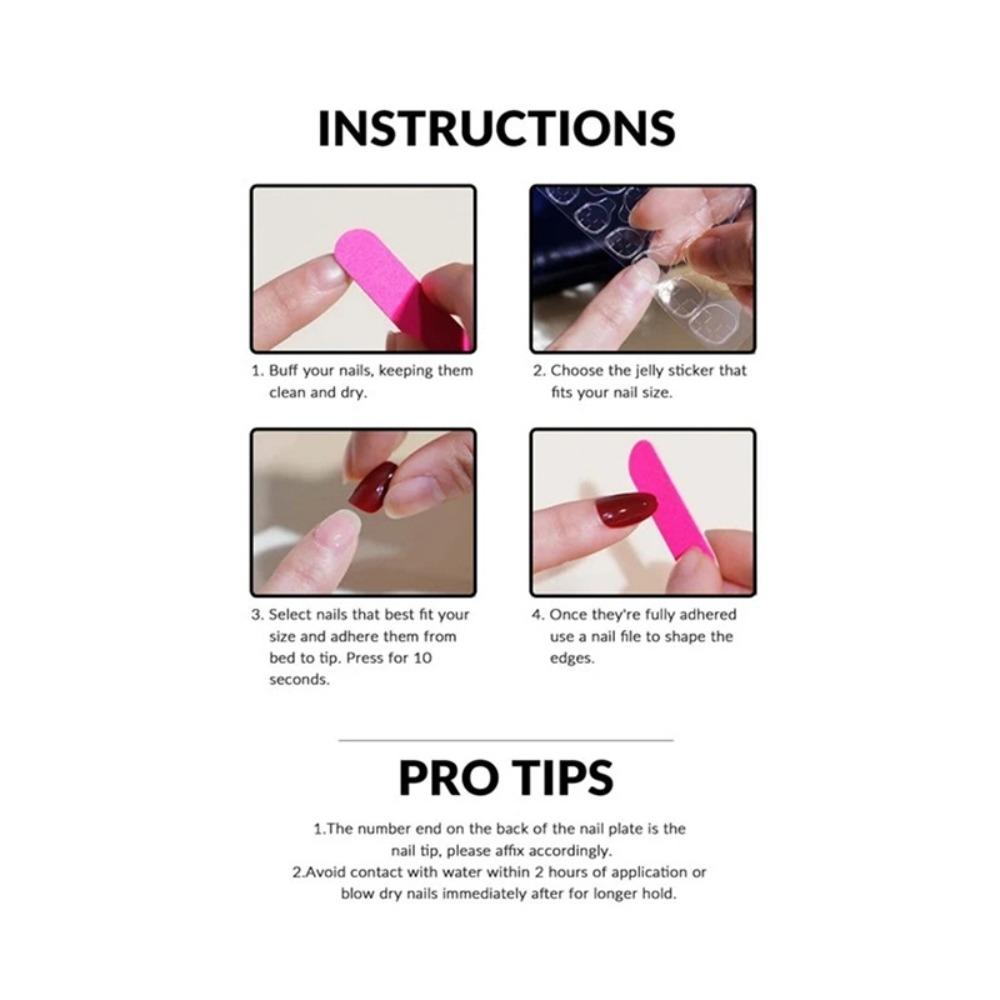 INSTRUCTIONS

1. Buff your nails, keeping them clean and dry.

2. Choose the jelly sticker that fits your nail size.

3. Select nails that best fit your size and adhere them from bed to tip. Press for 10 seconds.

4. Once they're fully adhered use a nail file to shape the edges.

PRO TIPS

1.The number end on the back of the nail plate is the nail tip, please affix accordingly.
2.Avoid contact with water within 2 hours of application or blow dry nails immediately after for longer hold.