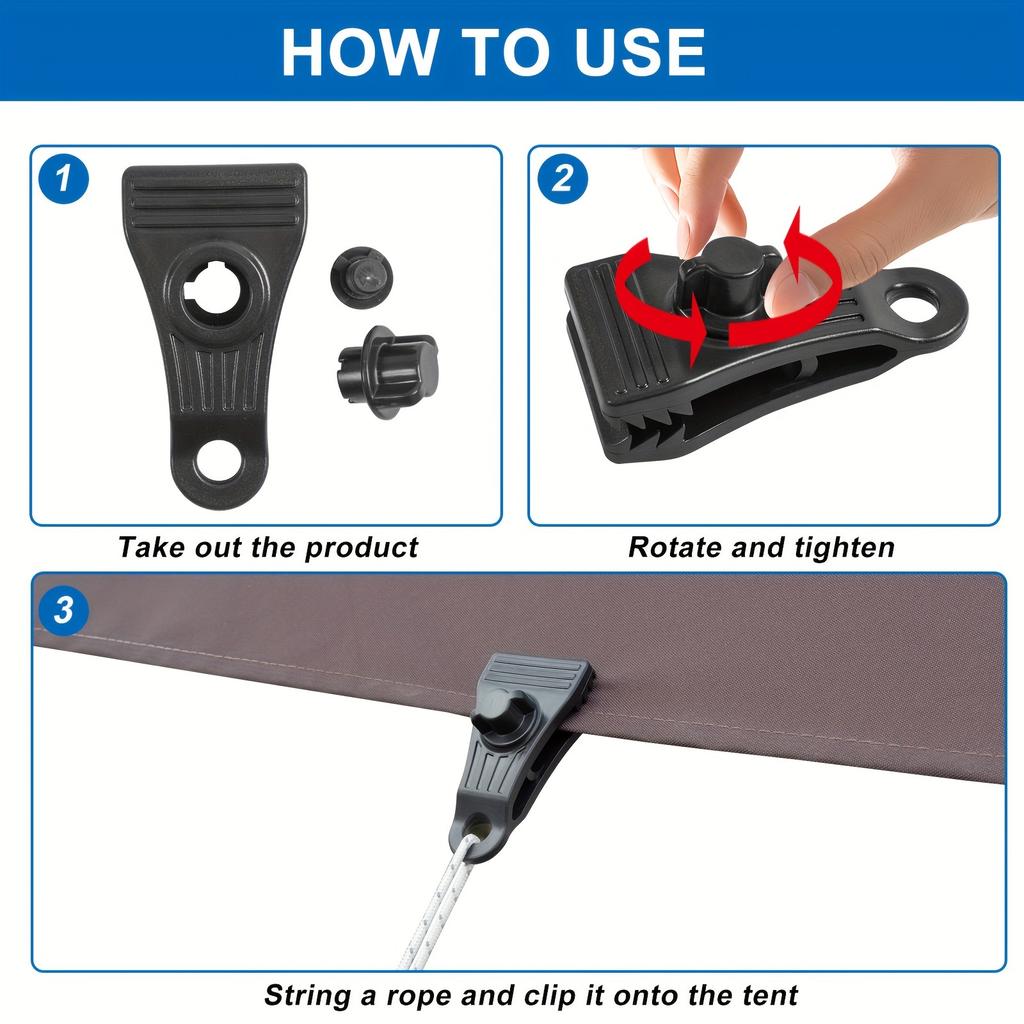 HOW TO USE

1

Take out the product

2

Rotate and tighten

3

String a rope and clip it onto the tent