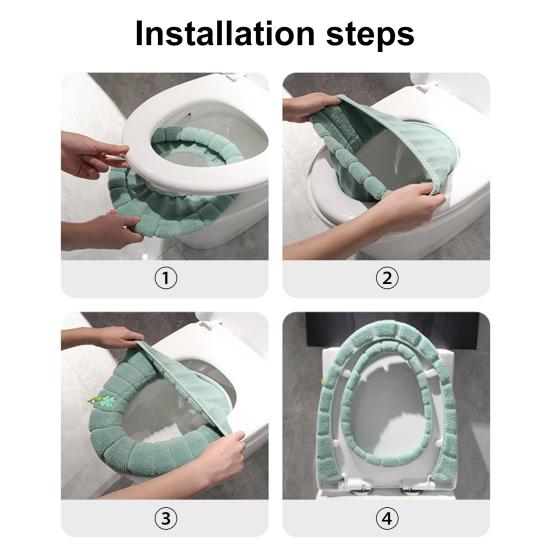 Installation steps

①

②

③

④