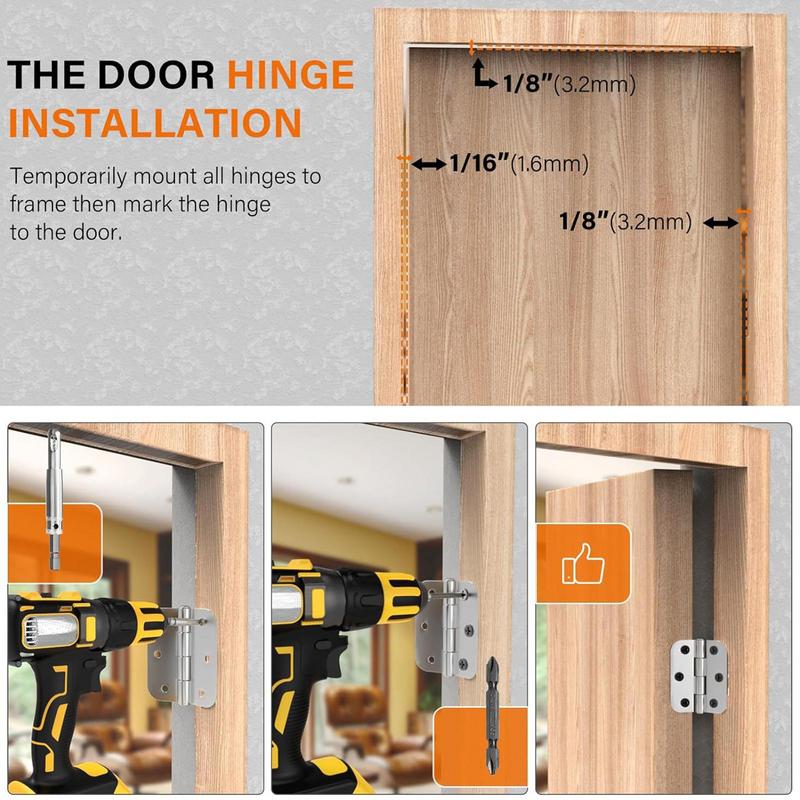 THE DOOR HINGE INSTALLATION

Temporarily mount all hinges to frame then mark the hinge to the door.

1/8"(3.2mm)

1/16"(1.6mm)

1/8"(3.2mm)