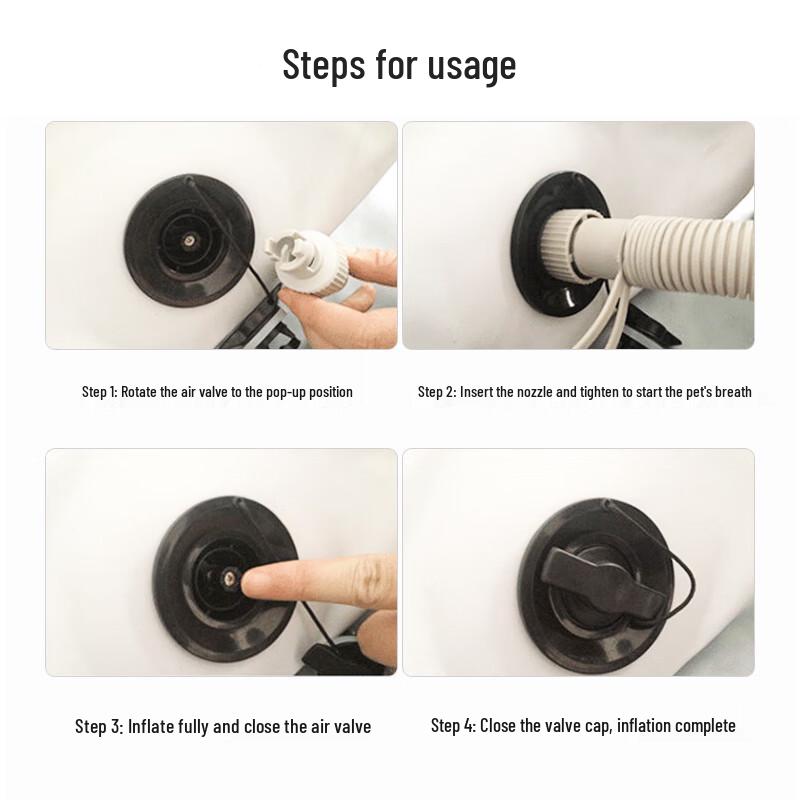 Steps for usage

Step 1: Rotate the air valve to the pop-up position

Step 2: Insert the nozzle and tighten to start the pet's breath

Step 3: Inflate fully and close the air valve

Step 4: Close the valve cap, inflation complete