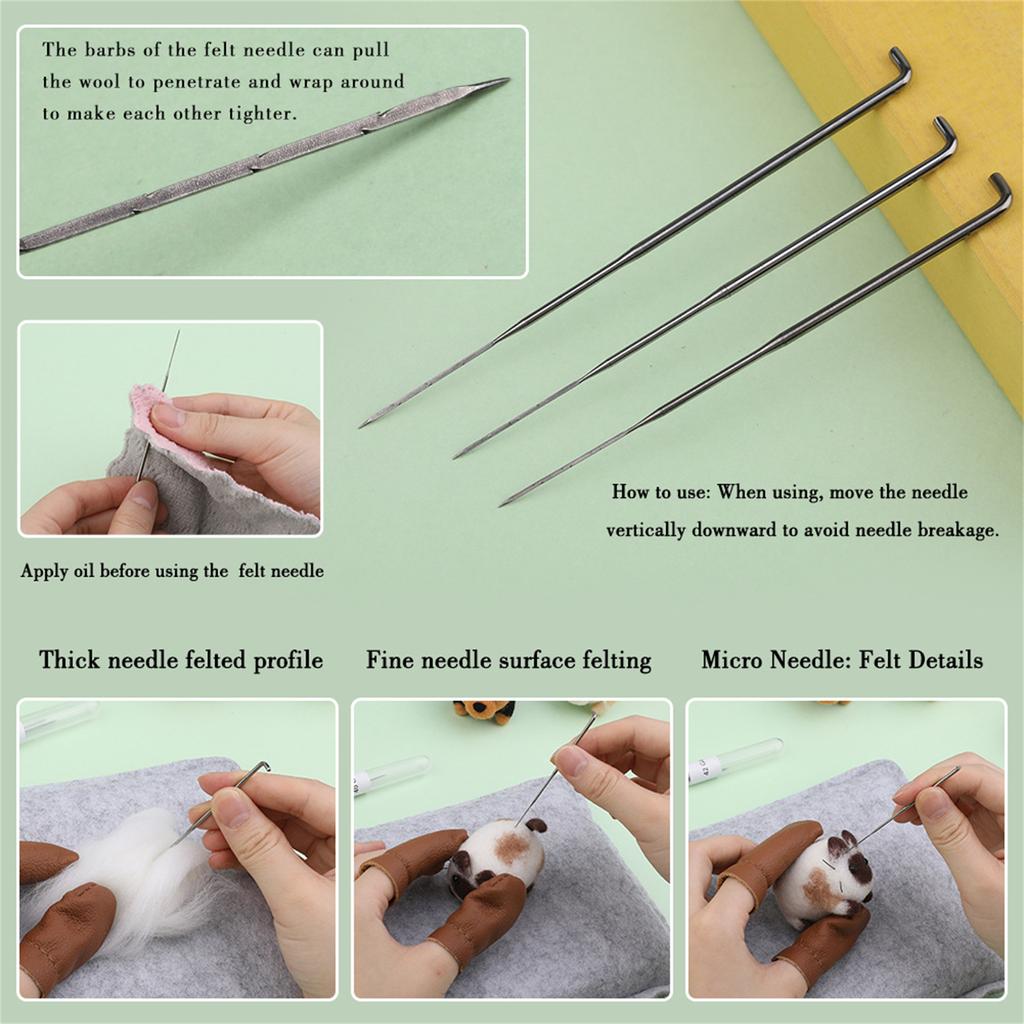 The barbs of the felt needle can pull the wool to penetrate and wrap around to make each other tighter.

How to use: When using, move the needle vertically downward to avoid needle breakage.

Apply oil before using the felt needle

Thick needle felted profile

Fine needle surface felting

Micro Needle: Felt Details