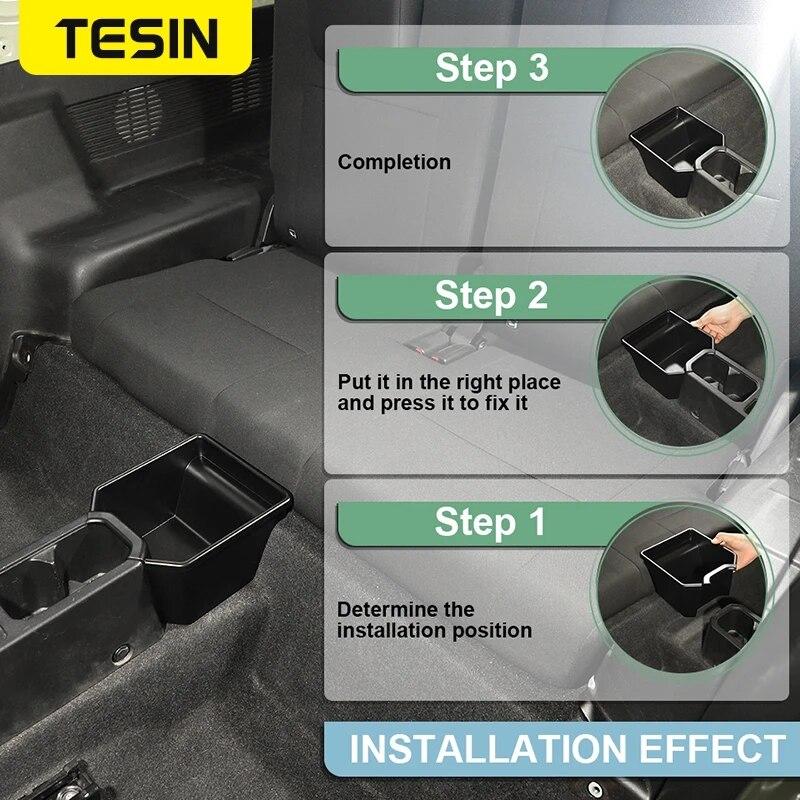 TESIN

Step 3

Completion

Step 2

Put it in the right place and press it to fix it

Step 1

Determine the installation position

INSTALLATION EFFECT