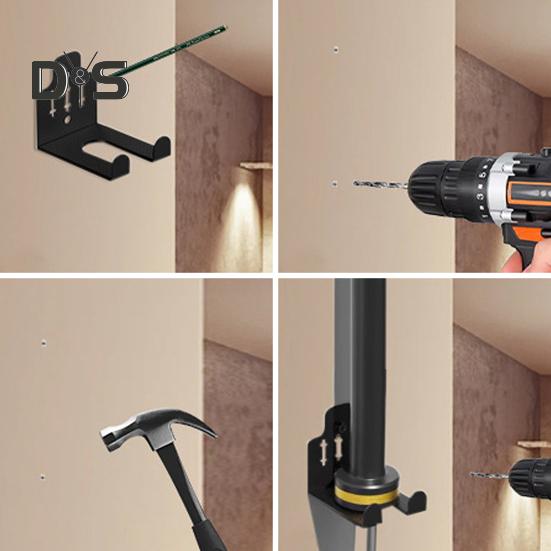 D&S