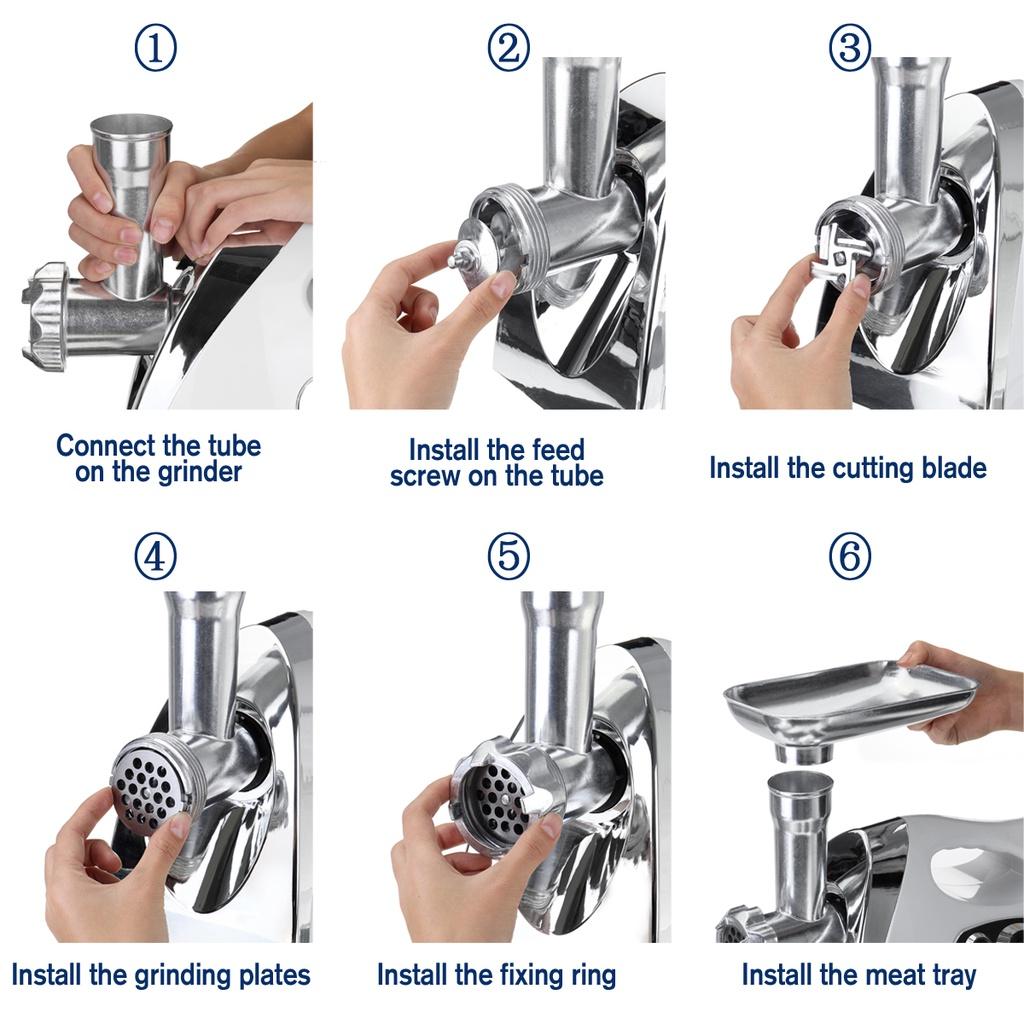 ①

Connect the tube on the grinder

②

Install the feed screw on the tube

③

Install the cutting blade

④

Install the grinding plates

⑤

Install the fixing ring

⑥

Install the meat tray