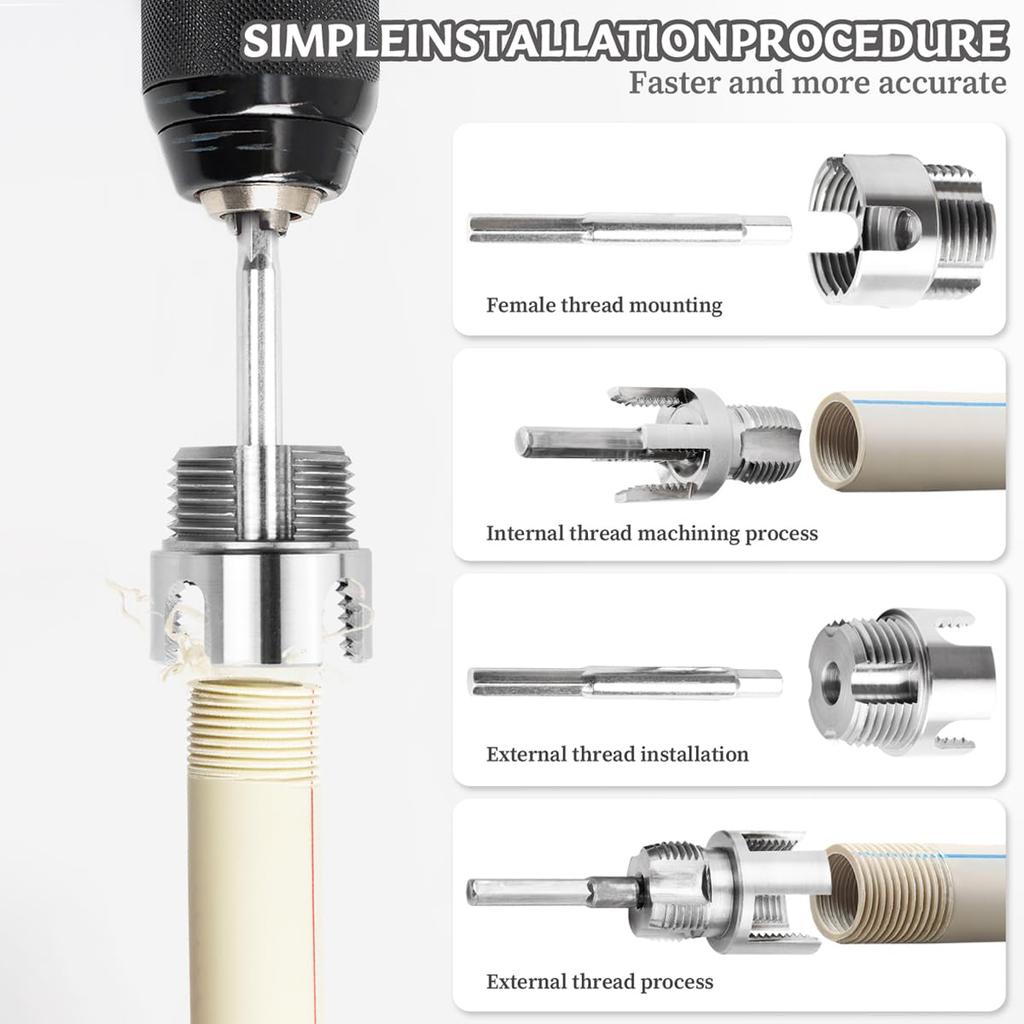 SIMPLEINSTALLATIONPROCEDURE
Faster and more accurate

Female thread mounting

Internal thread machining process

External thread installation

External thread process