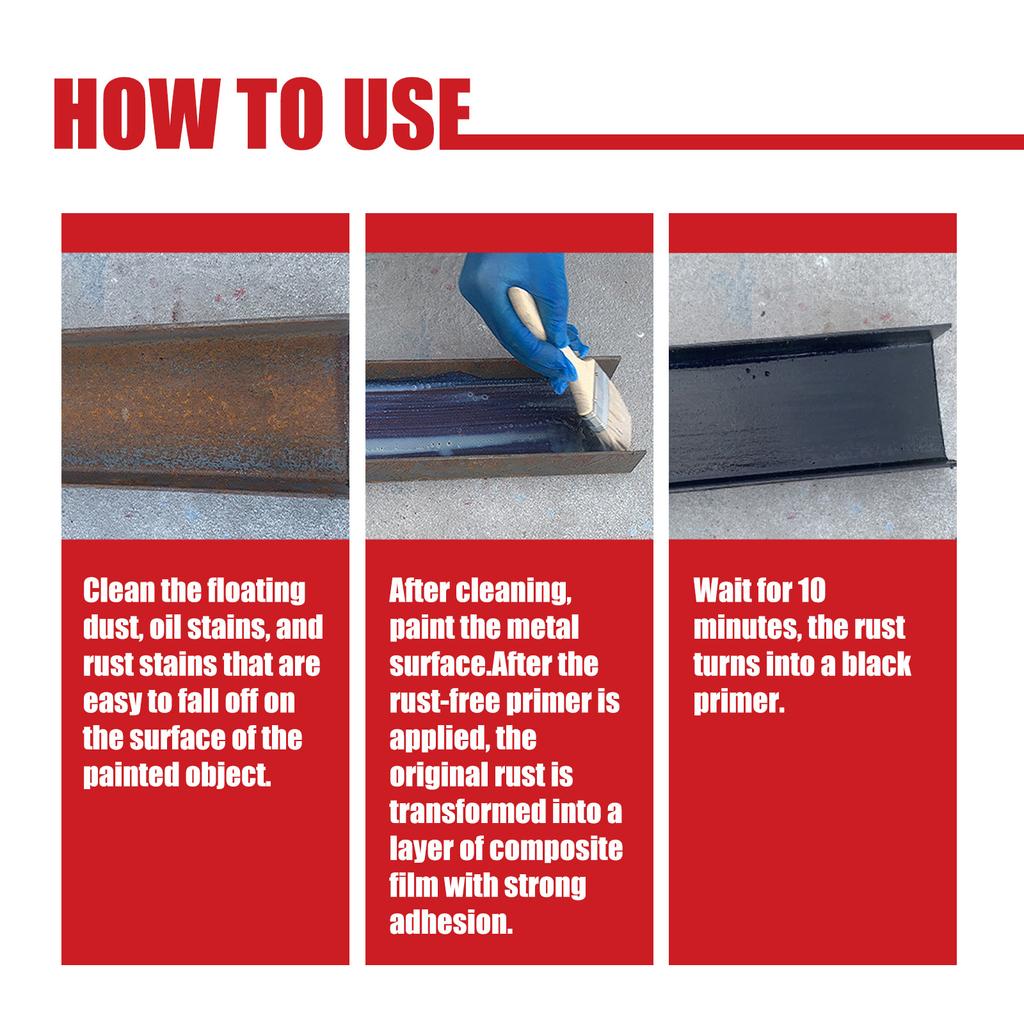 HOW TO USE

Clean the floating dust, oil stains, and rust stains that are easy to fall off on the surface of the painted object.

After cleaning, paint the metal surface.After the rust-free primer is applied, the original rust is transformed into a layer of composite film with strong adhesion.

Wait for 10 minutes, the rust turns into a black primer.