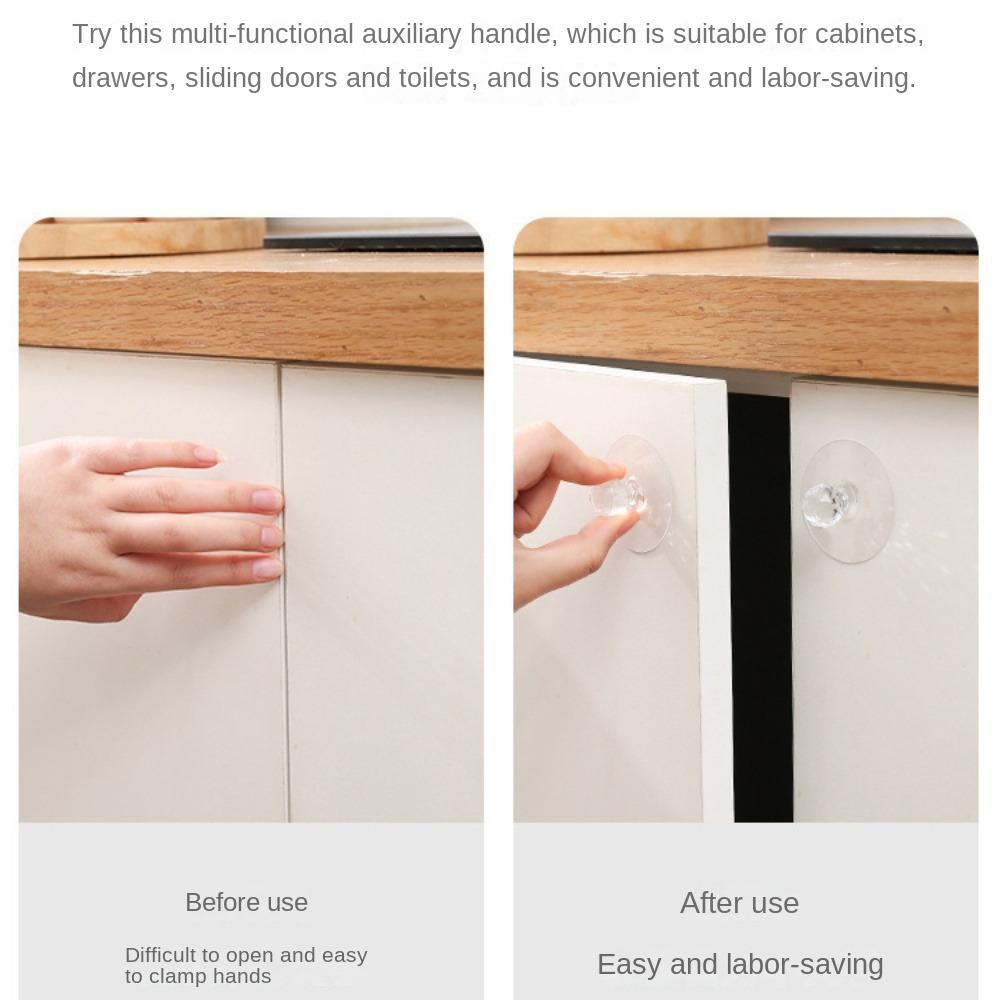 Try this multi-functional auxiliary handle, which is suitable for cabinets, drawers, sliding doors and toilets, and is convenient and labor-saving.

Before use

Difficult to open and easy to clamp hands

After use

Easy and labor-saving