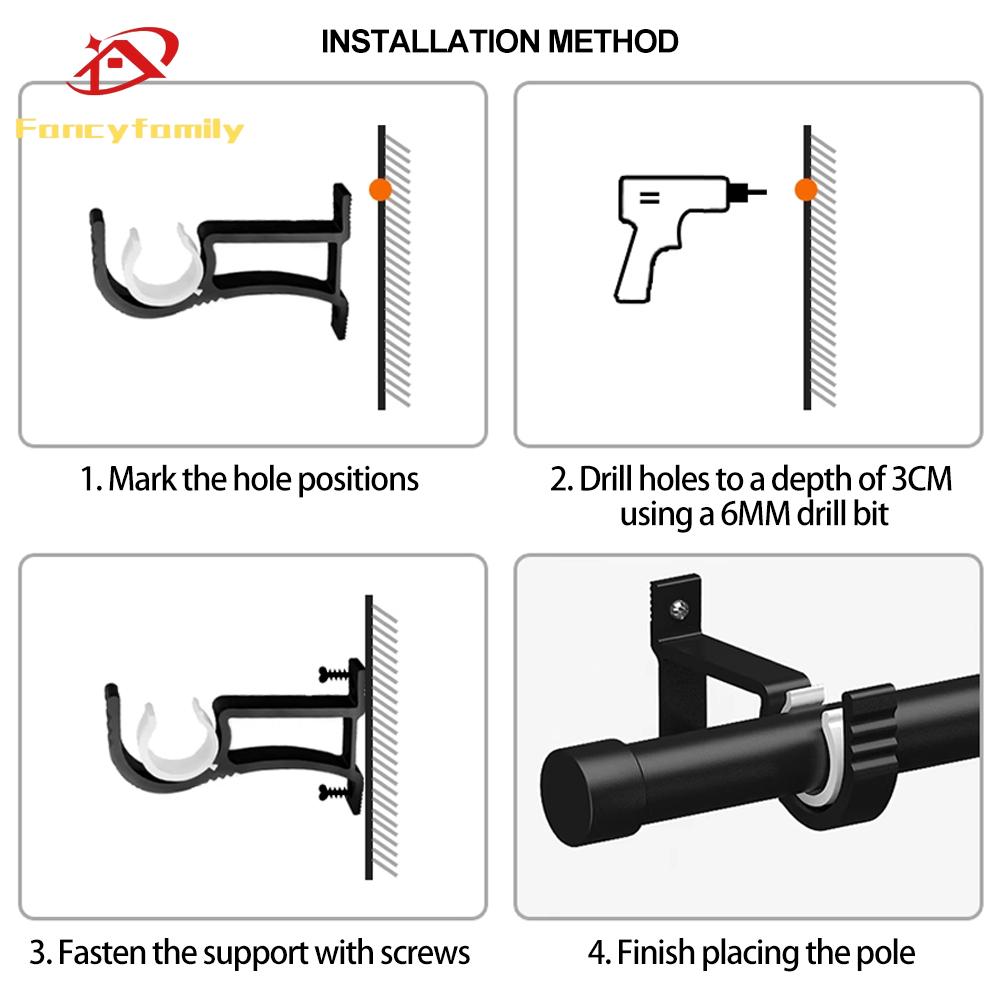 Foncyfomily

INSTALLATION METHOD

1. Mark the hole positions

2. Drill holes to a depth of 3CM using a 6MM drill bit

3. Fasten the support with screws

4. Finish placing the pole