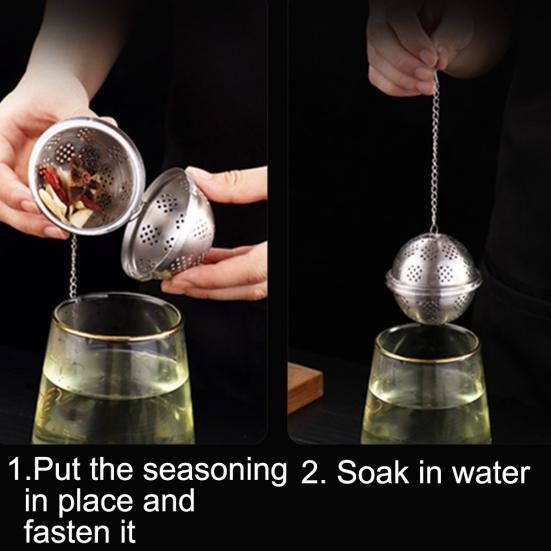 1.Put the seasoning in place and fasten it

2. Soak in water