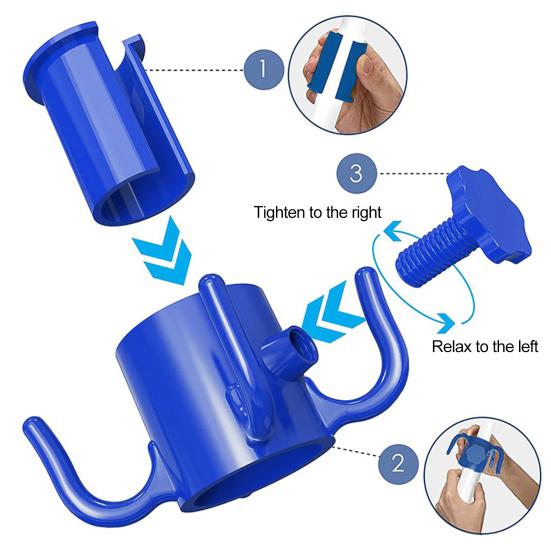 1

3

Tighten to the right

Relax to the left

2