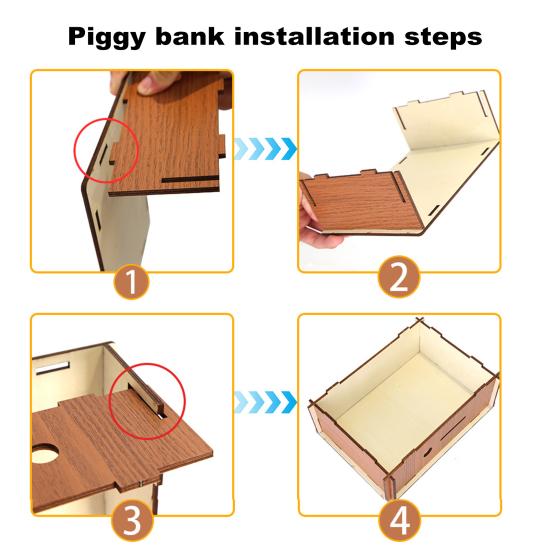 Piggy bank installation steps

1

2

3

4