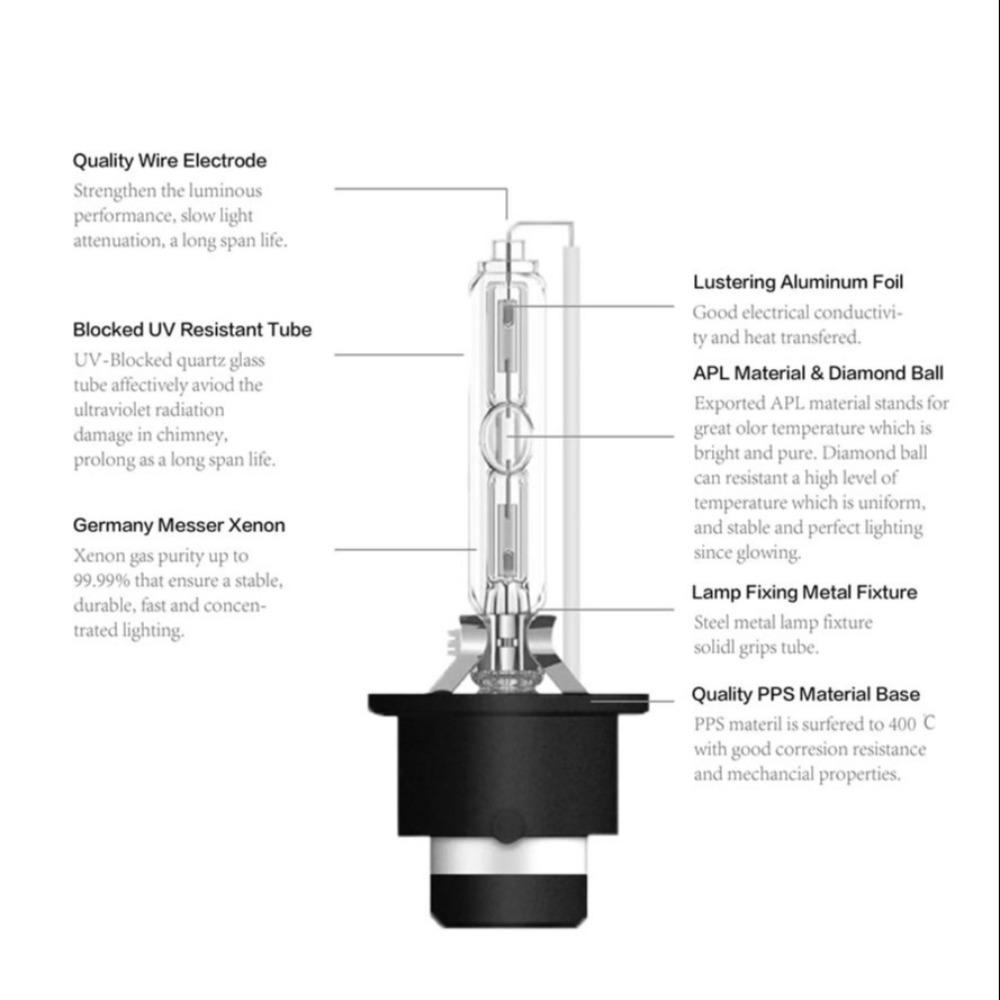 Quality Wire Electrode
Strengthen the luminous performance, slow light attenuation, a long span life.

Blocked UV Resistant Tube
UV-Blocked quartz glass tube affectively aviod the ultraviolet radiation damage in chimney, prolong as a long span life.

Germany Messer Xenon
Xenon gas purity up to 99.99% that ensure a stable, durable, fast and concentrated lighting.

Lustering Aluminum Foil
Good electrical conductivity and heat transfered.

APL Material & Diamond Ball
Exported APL material stands for great olor temperature which is bright and pure. Diamond ball can resistant a high level of temperature which is uniform, and stable and perfect lighting since glowing.

Lamp Fixing Metal Fixture
Steel metal lamp fixture solidl grips tube.

Quality PPS Material Base
PPS materil is surfered to 400 ℃ with good corresion resistance and mechancial properties.