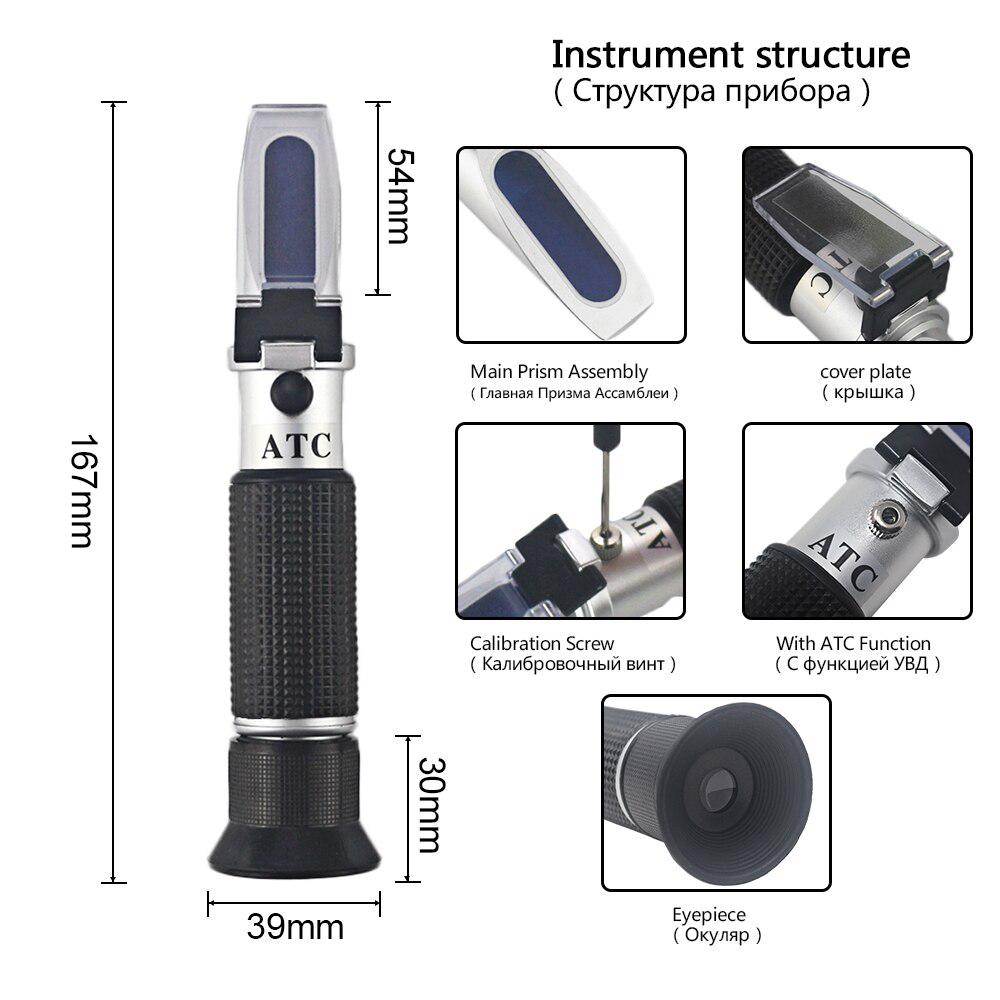 Instrument structure
( Структура прибора )

167mm

54mm

ATC

30mm

39mm

Main Prism Assembly
( Главная Призма Ассамблеи )

cover plate
( крышка )

Calibration Screw
( Калибровочный винт )

ATC

With ATC Function
( С функцией УВД )

Eyepiece
( Окуляр )