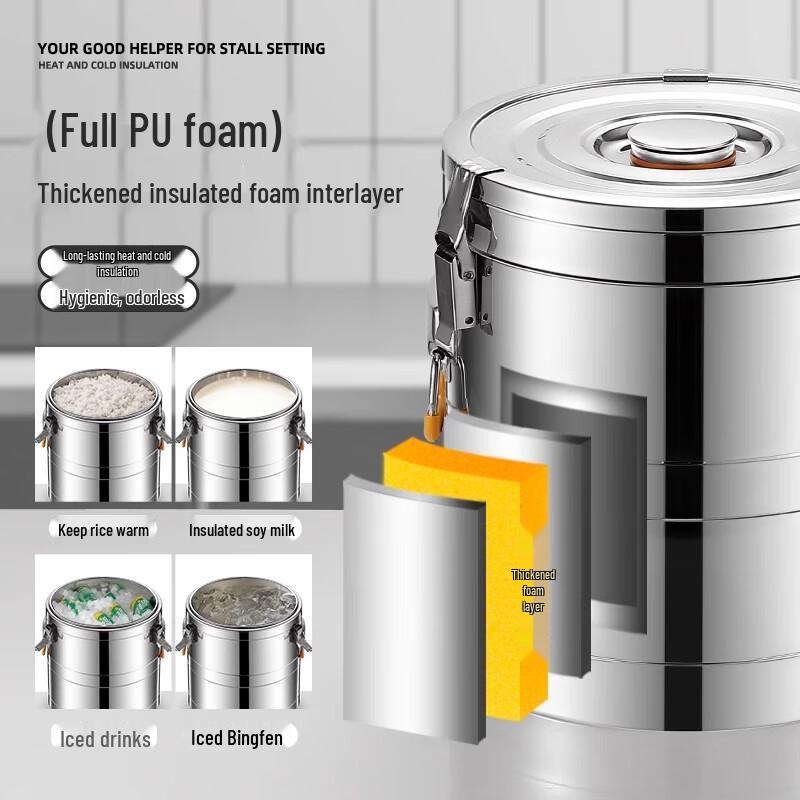 YOUR GOOD HELPER FOR STALL SETTING
HEAT AND COLD INSULATION

(Full PU foam)

Thickened insulated foam interlayer

Long-lasting heat and cold insulation

Hygienic, odorless

Keep rice warm

Insulated soy milk

Iced drinks

Iced Bingfen

Thickened foam layer