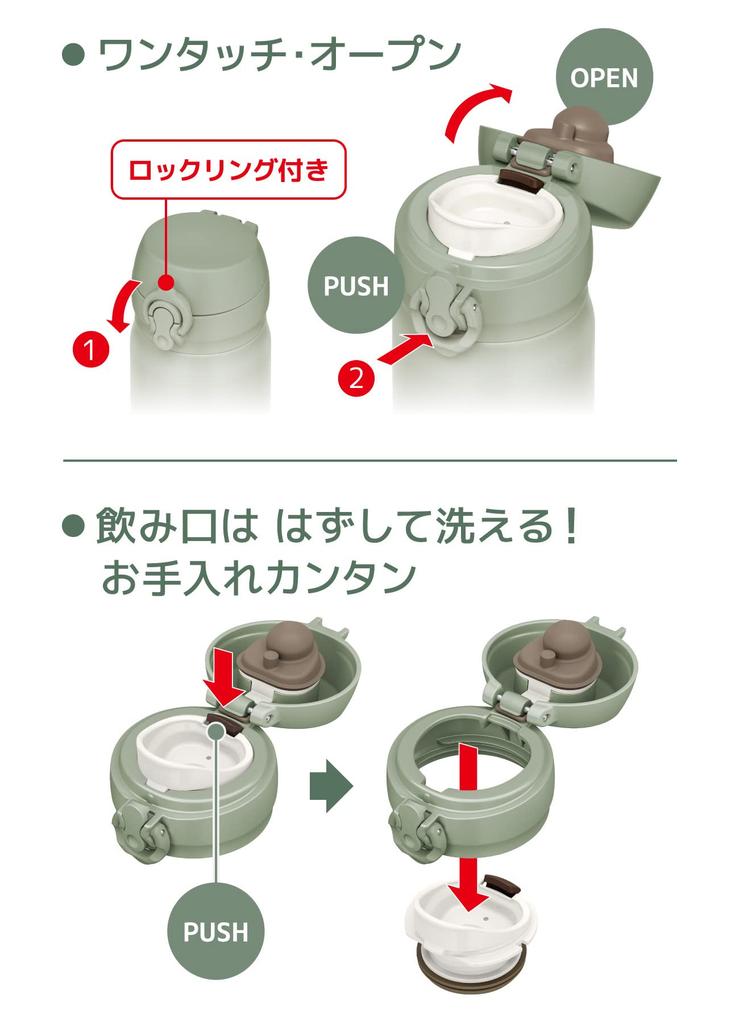 ● ワンタッチ･オープン

OPEN

ロックリング付き

PUSH

1

2

● 飲み口は はずして洗える！
お手入れカンタン

PUSH