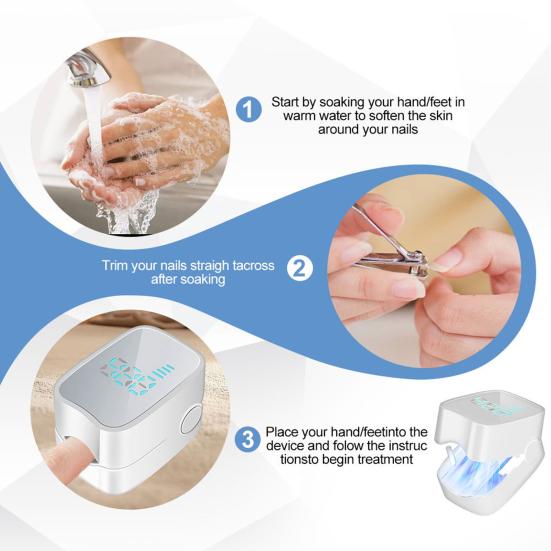 1 Start by soaking your hand/feet in warm water to soften the skin around your nails

Trim your nails straigh tacross after soaking 2

3 Place your hand/feetinto the device and folow the instruc tionsto begin treatment