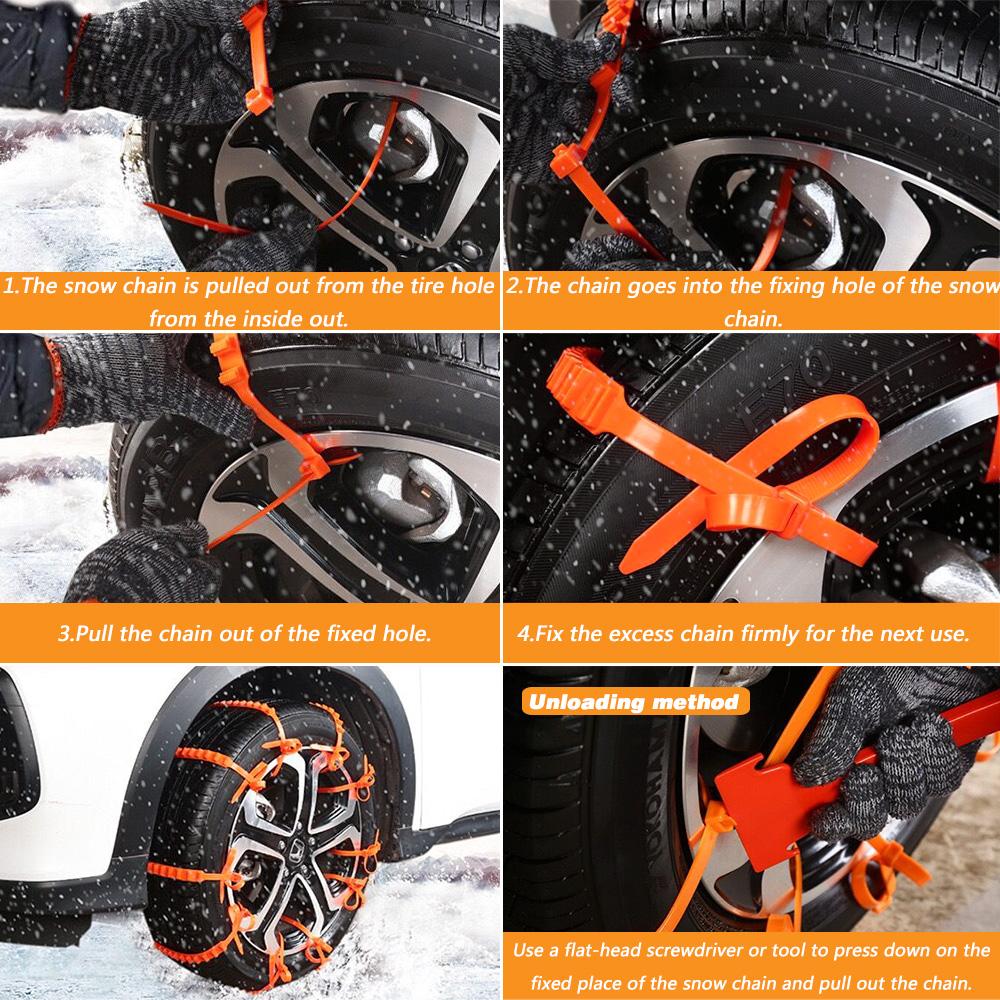 1.The snow chain is pulled out from the tire hole from the inside out.

2.The chain goes into the fixing hole of the snow chain.

3.Pull the chain out of the fixed hole.

4.Fix the excess chain firmly for the next use.

Unloading method

Use a flat-head screwdriver or tool to press down on the fixed place of the snow chain and pull out the chain.