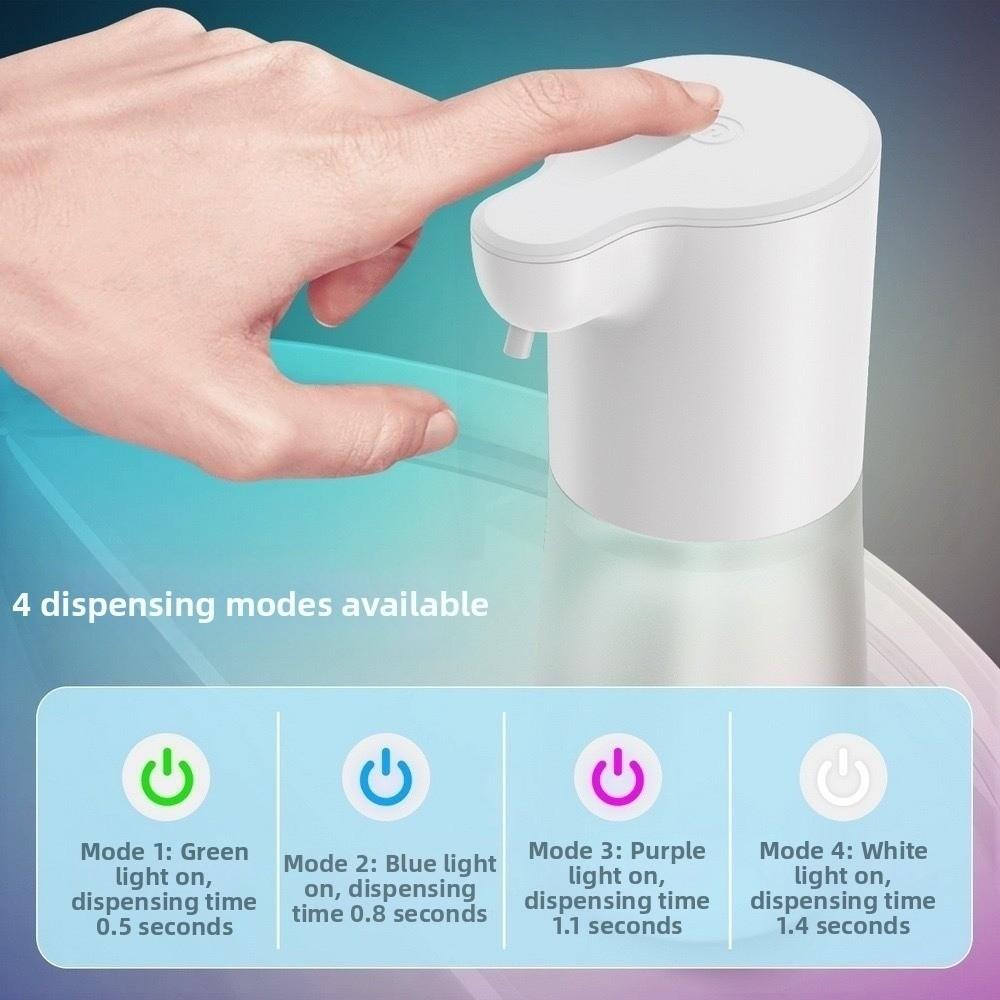 4 dispensing modes available

Mode 1: Green light on, dispensing time 0.5 seconds

Mode 2: Blue light on, dispensing time 0.8 seconds

Mode 3: Purple light on, dispensing time 1.1 seconds

Mode 4: White light on, dispensing time 1.4 seconds